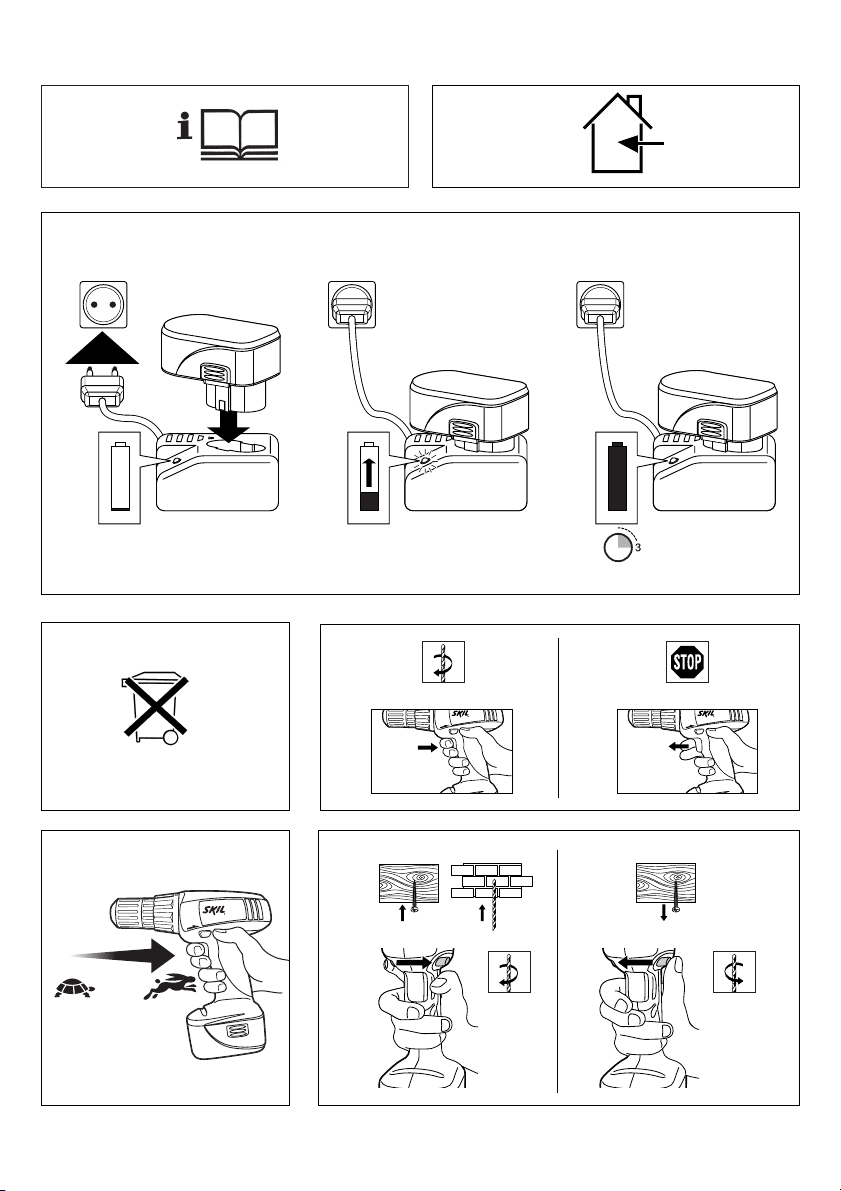 i

3

STOP

SKIL

SKIL

SKIL