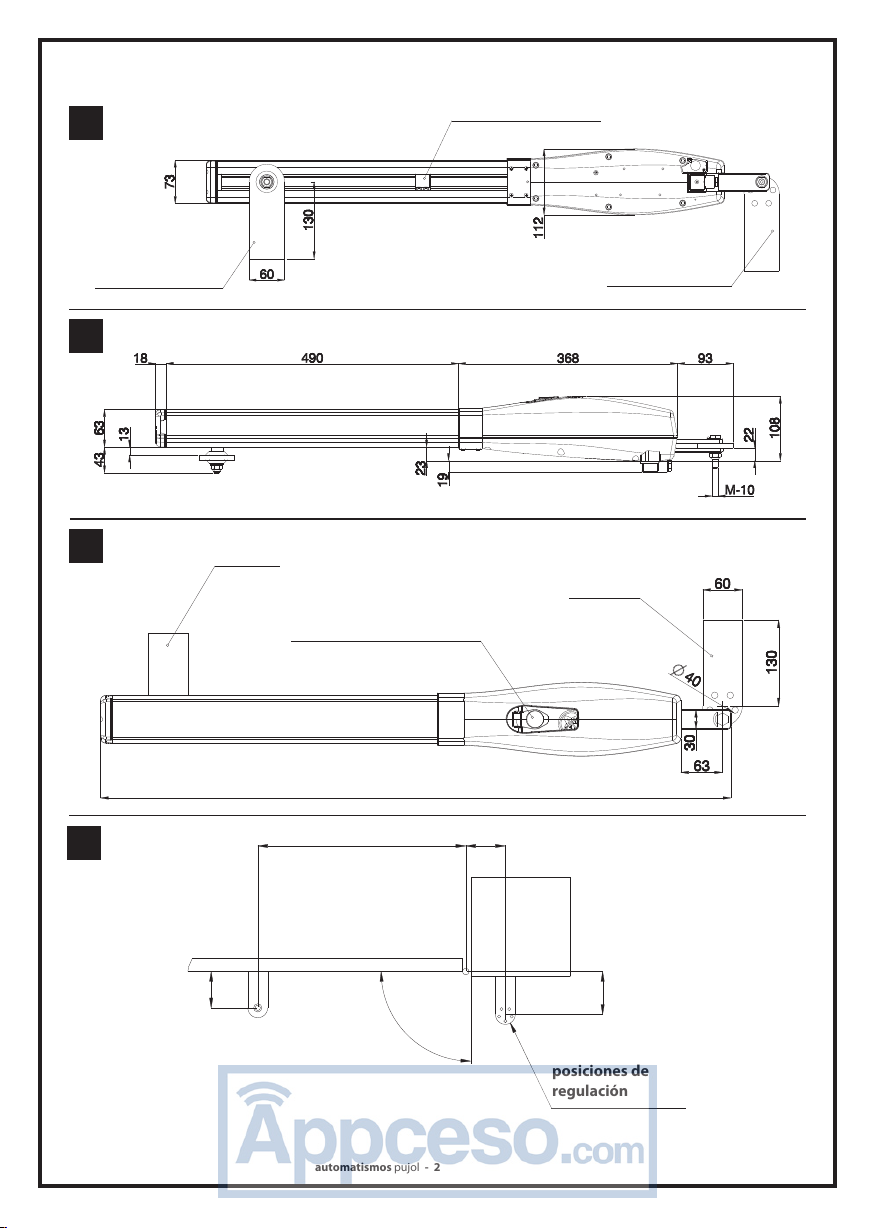 73
130
60
112

18
490
368
93
63
13
43
23
19
22
108
M-10

60
130
$\varnothing 40$
30
63

posiciones de regulación

Appceso.com

automatismos pujol - 2