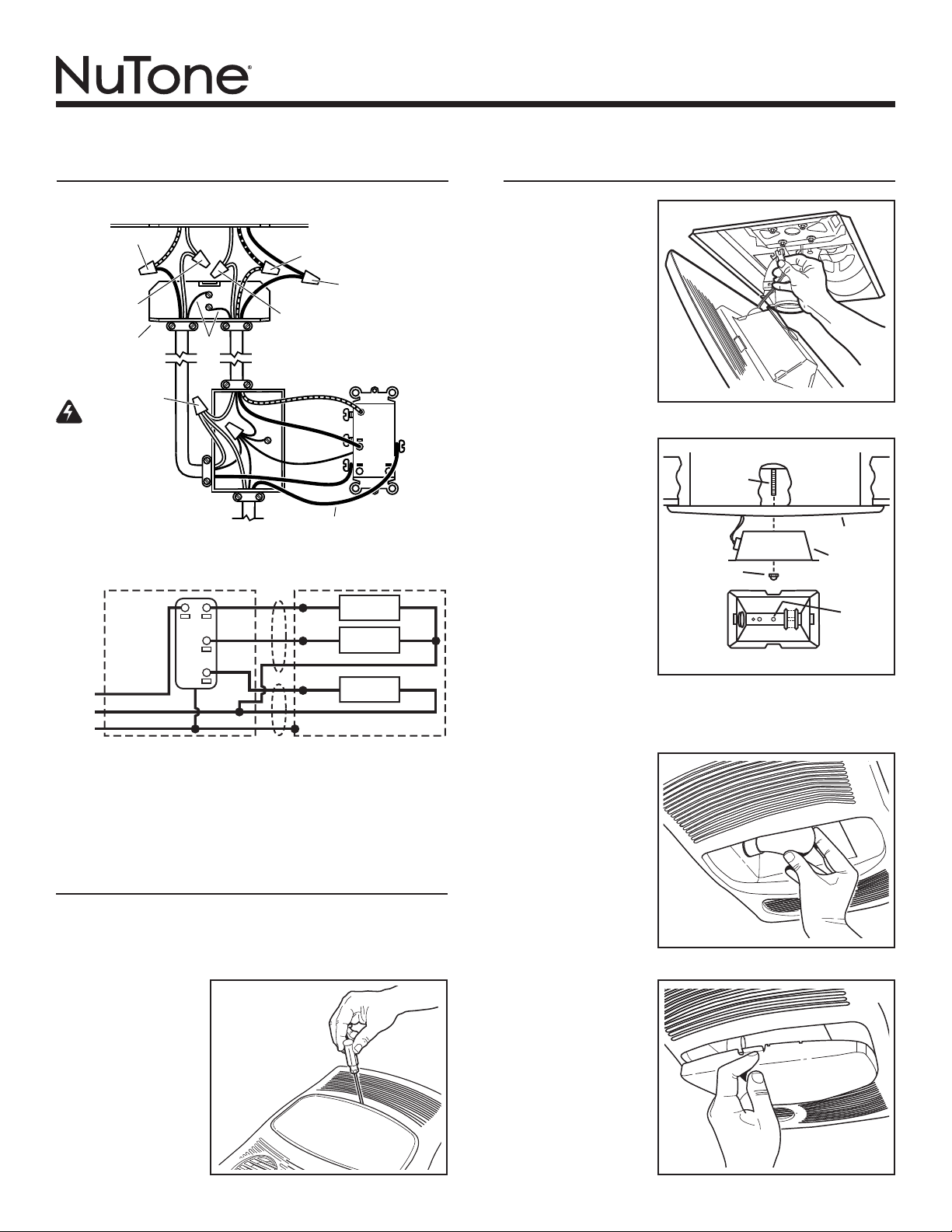 NuTone®