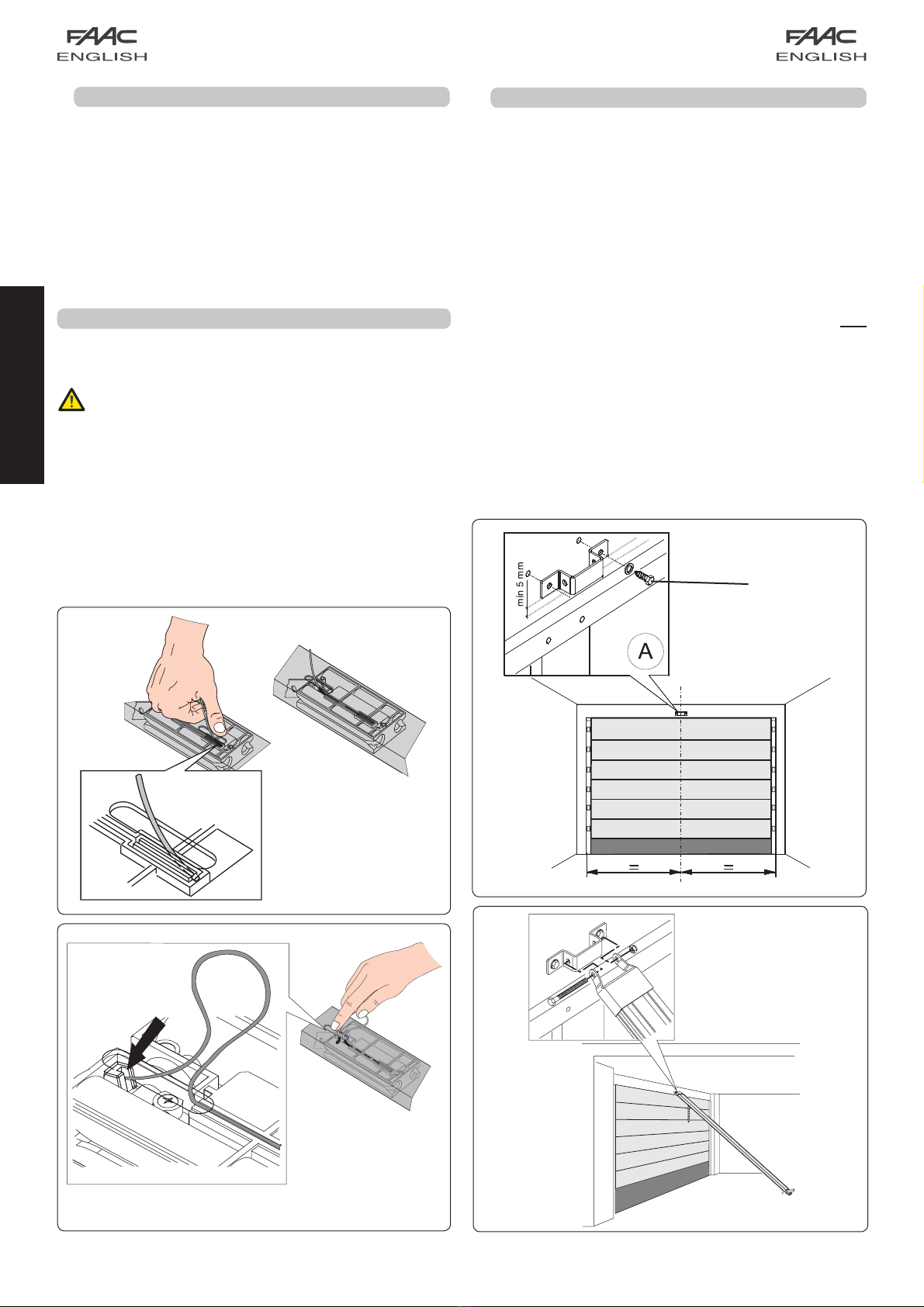 FAAC
ENGLISH

FAAC
ENGLISH

min 5 mm

A

=

=