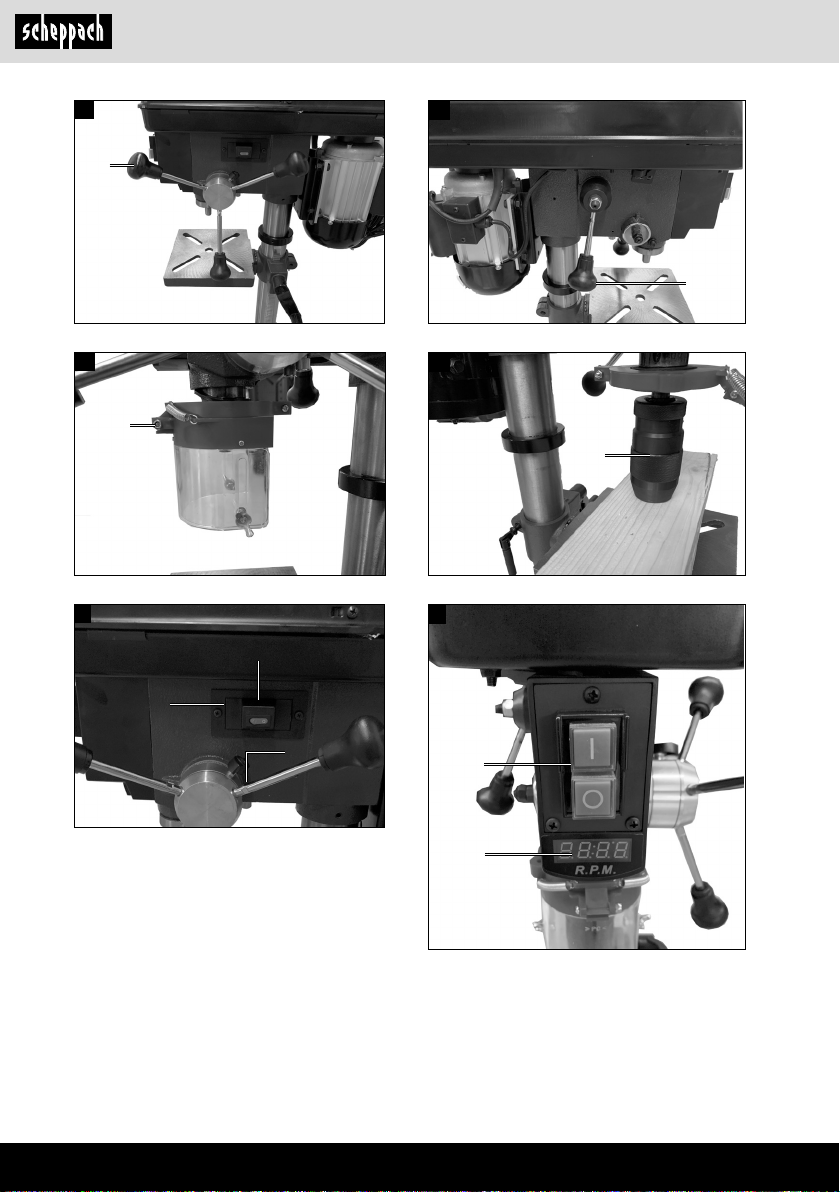 scheppach

I

O

R.P.M.