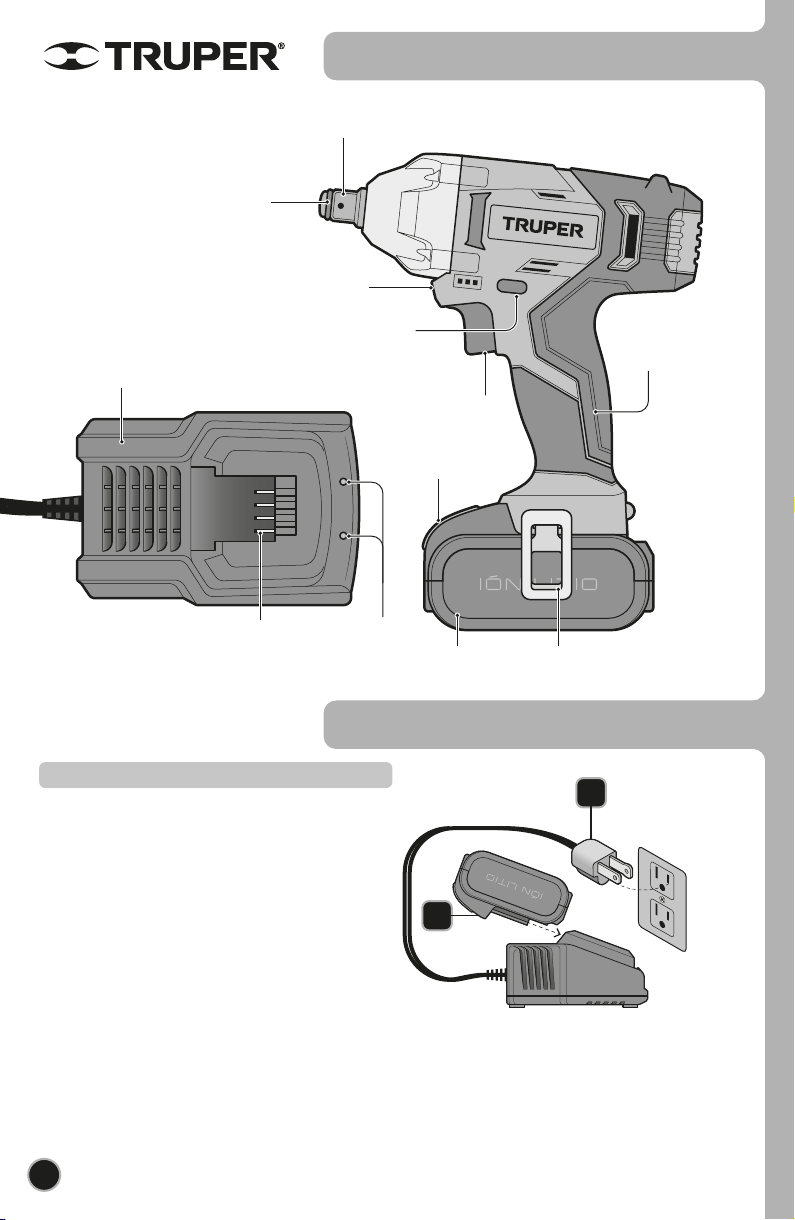 TRUPER®

TRUPER

IÓN LITIO

IÓN LITIO