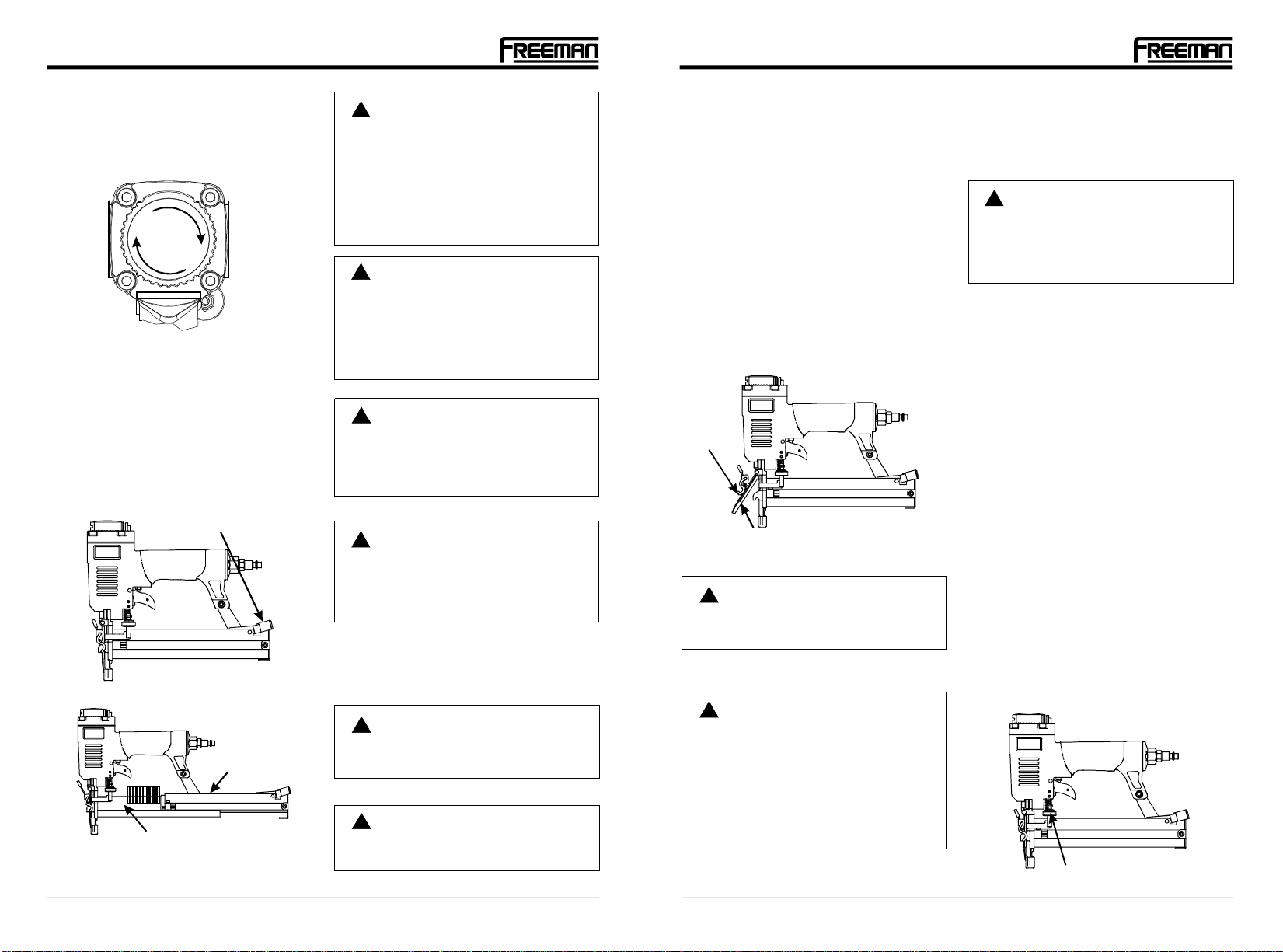 FREEMAN

FREEMAN