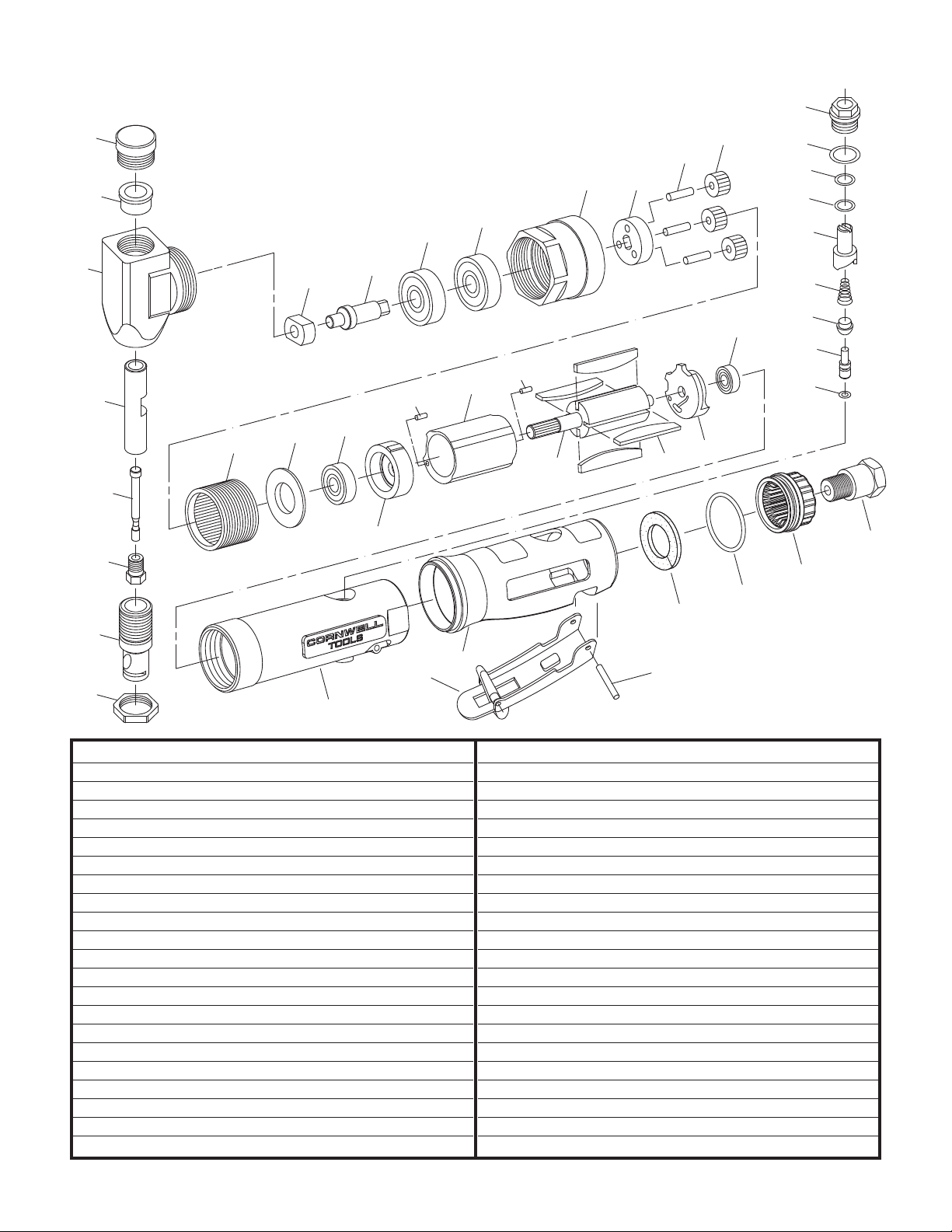 CORNWELL TOOLS