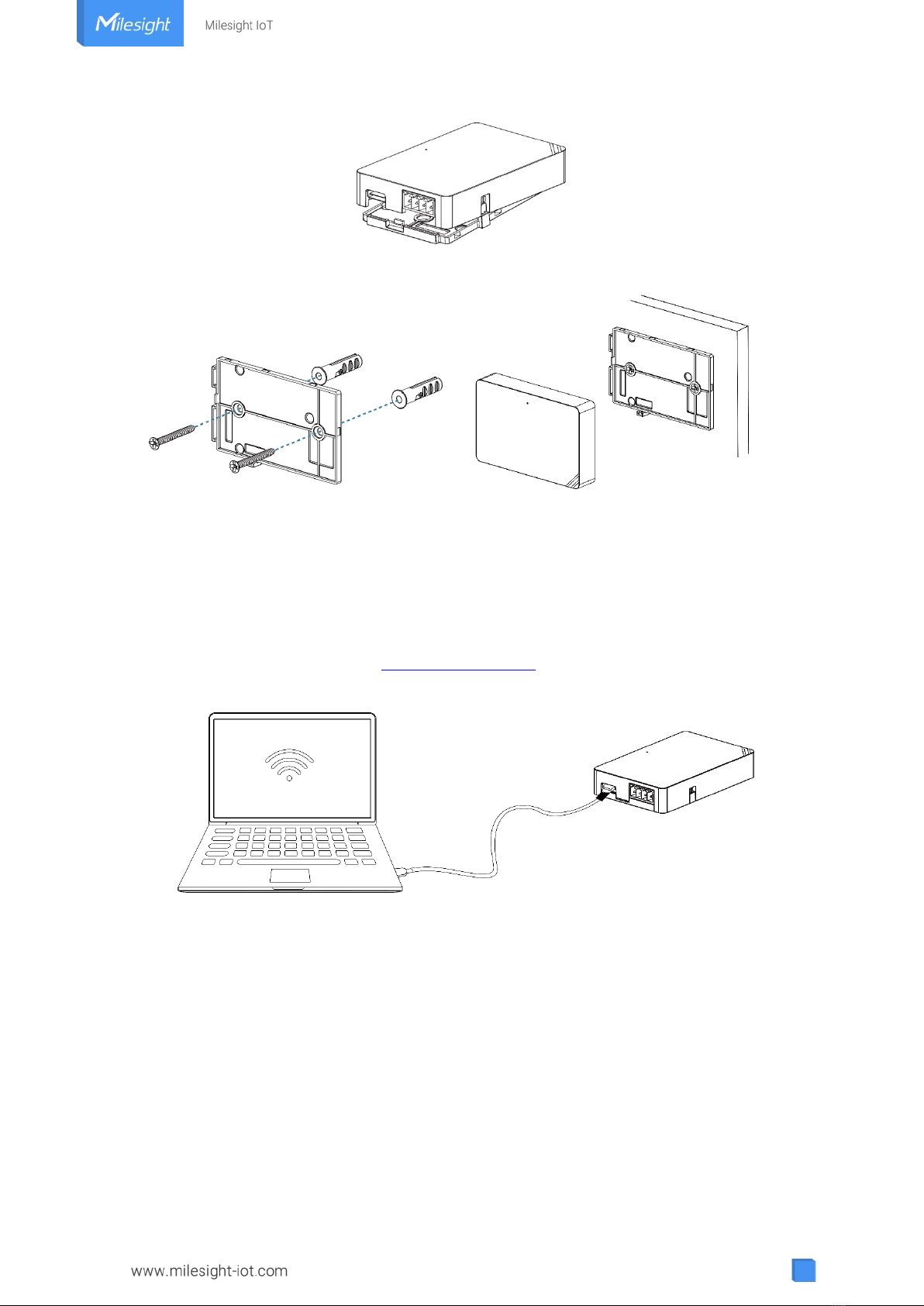 Milesight

Milesight IoT

www.milesight-iot.com