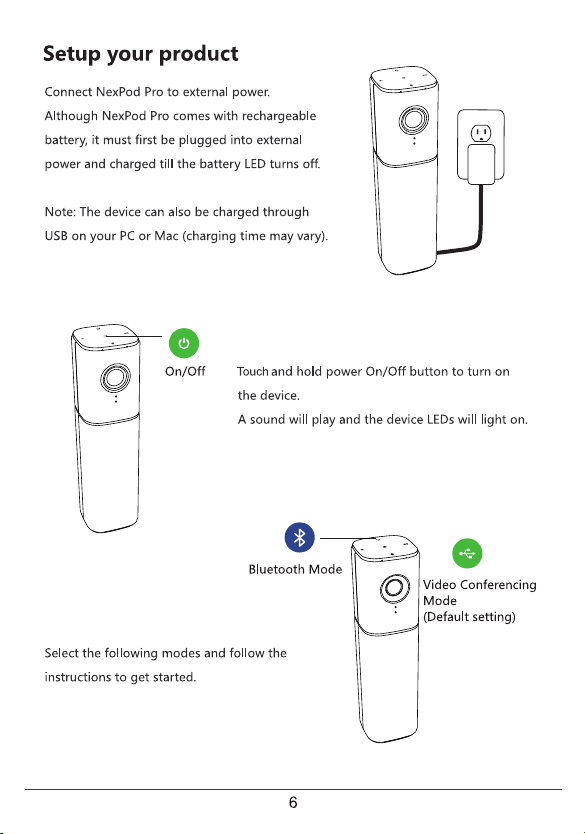 Setup your product

Connect NexPod Pro to external power. Although NexPod Pro comes with rechargeable battery, it must first be plugged into external power and charged till the battery LED turns off.

Note: The device can also be charged through USB on your PC or Mac (charging time may vary).

On/Off

Touch and hold power On/Off button to turn on the device.
A sound will play and the device LEDs will light on.

Bluetooth Mode

Video Conferencing Mode
(Default setting)

Select the following modes and follow the instructions to get started.

6