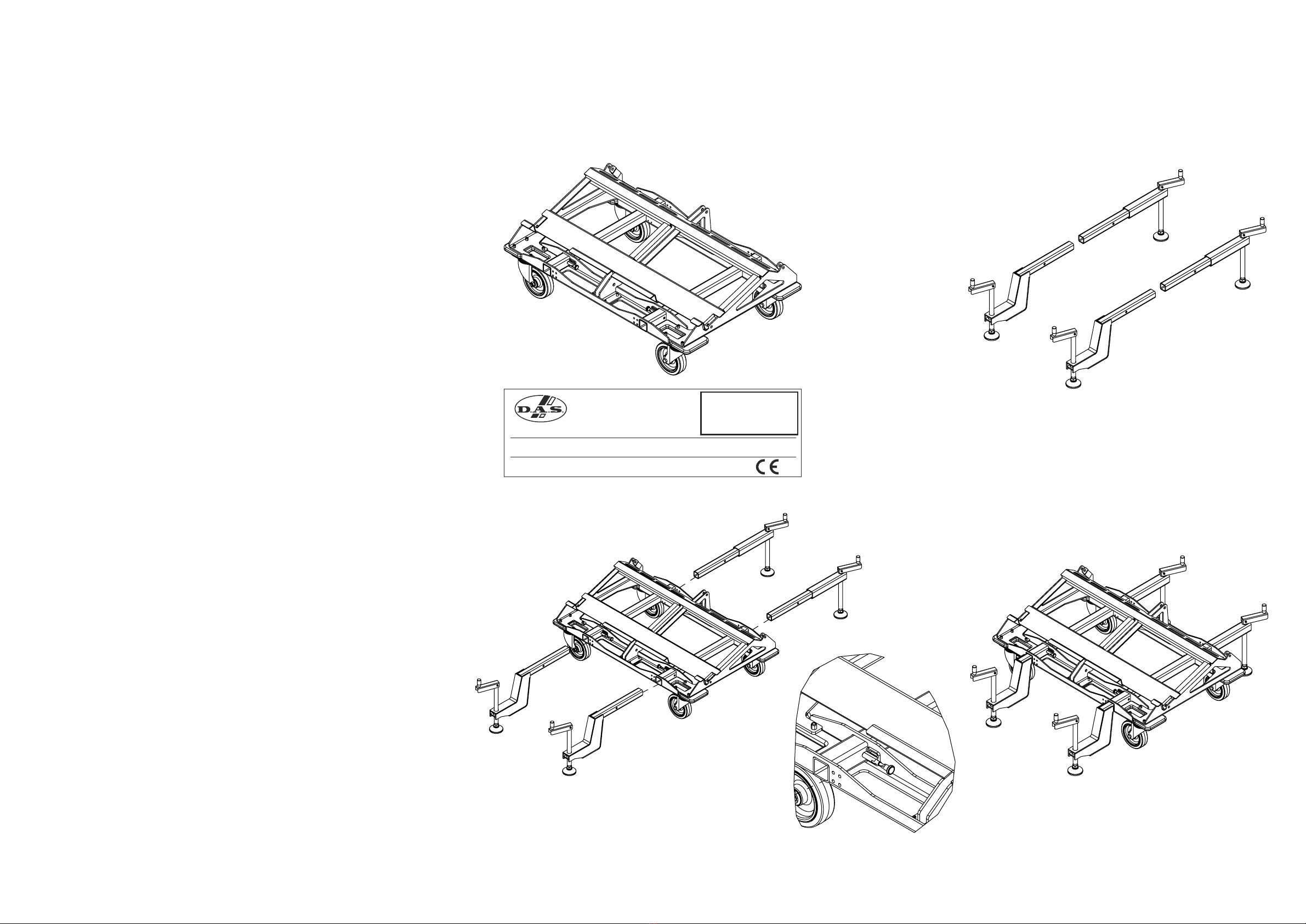 D.A.S.

CE