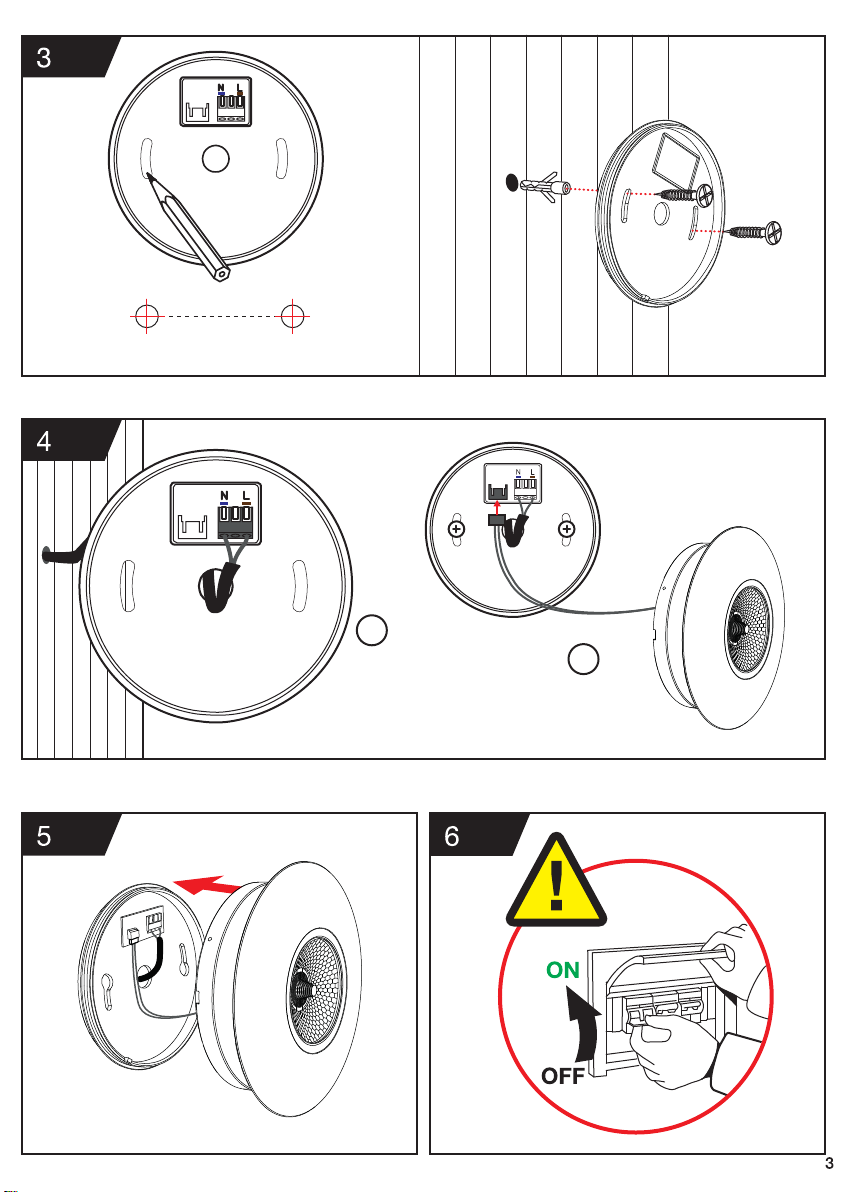 3

N L

4

N L

N L

5

6

!

ON

OFF

3