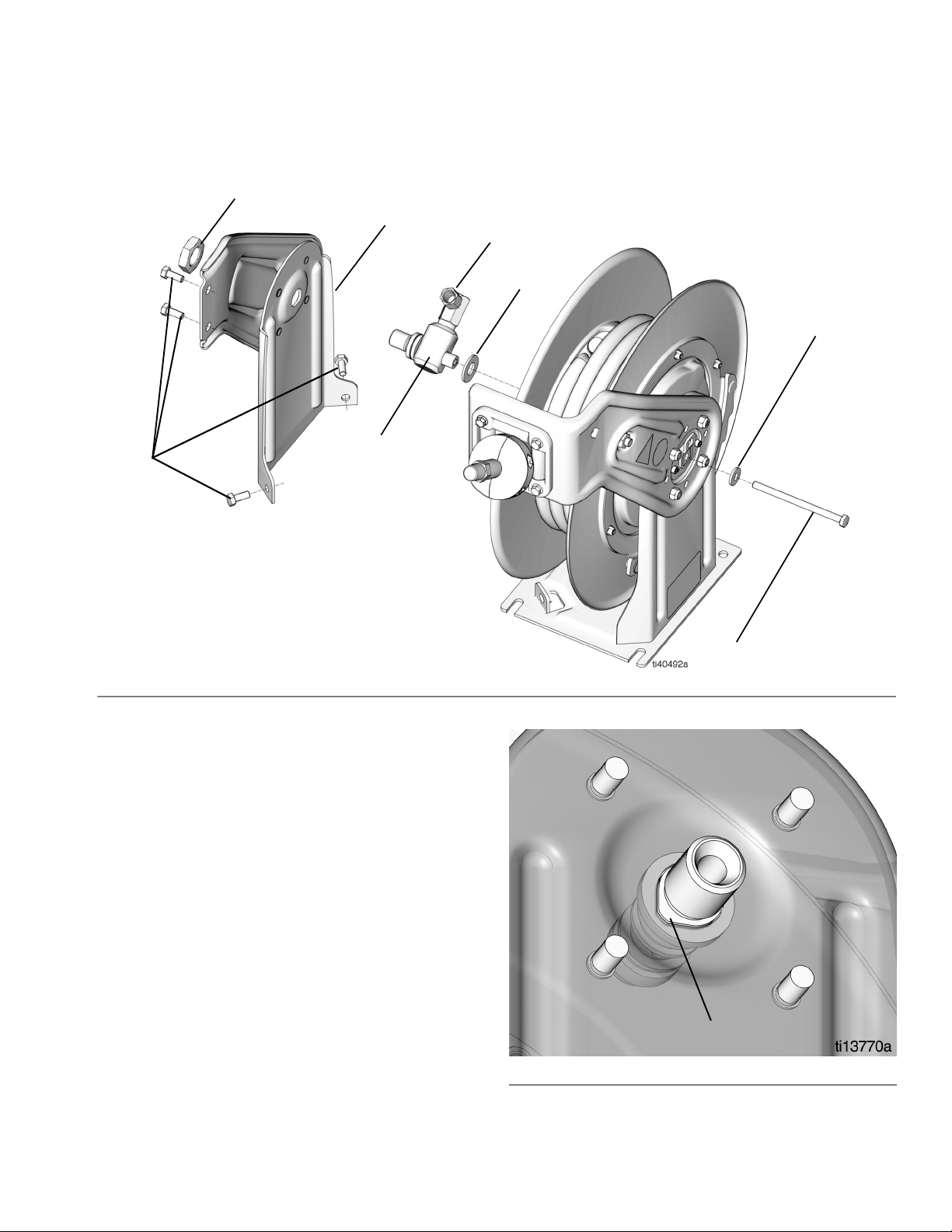 ti40492a

ti13770a