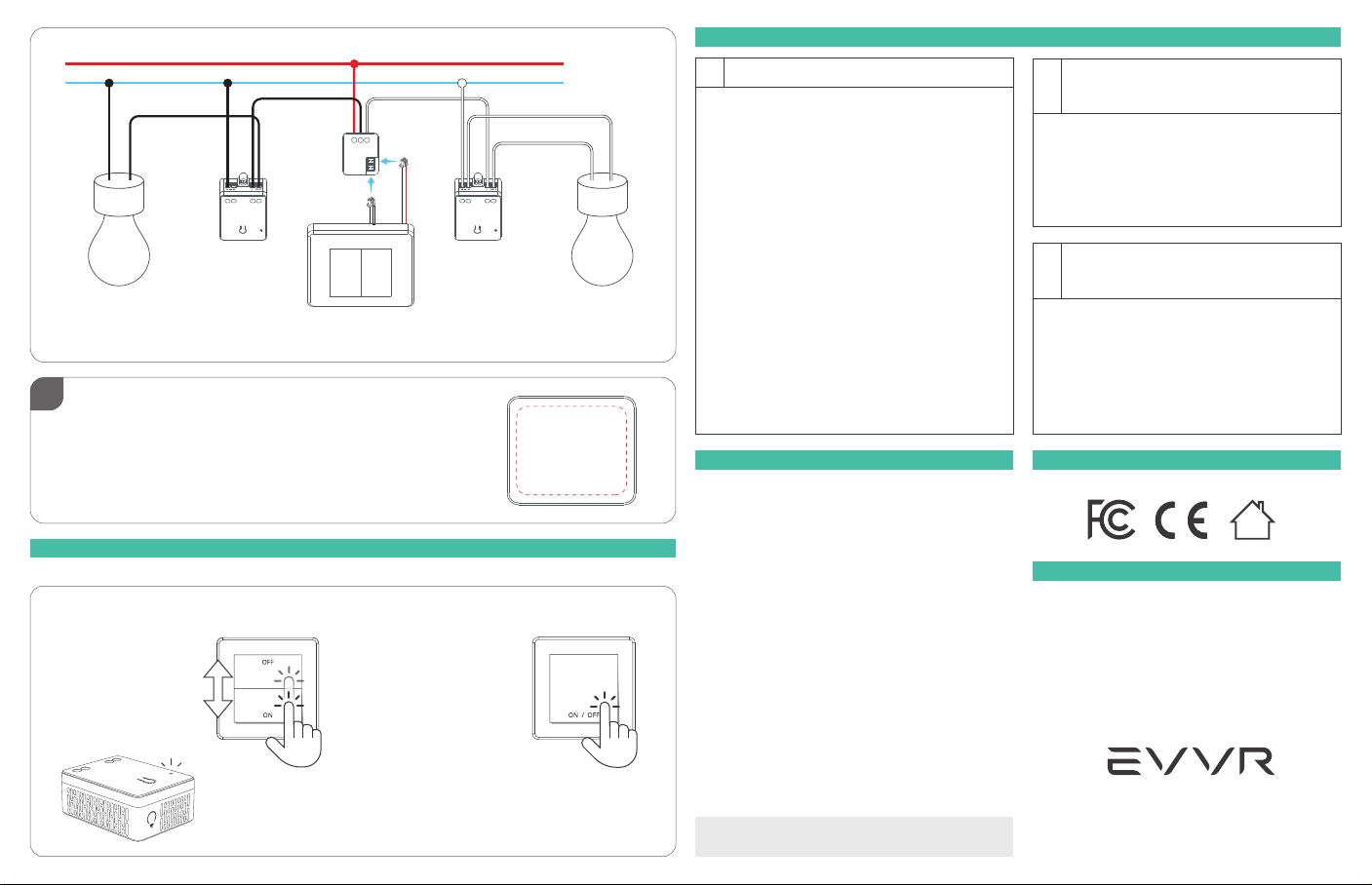 OFF

ON

ON / OFF

EVVR