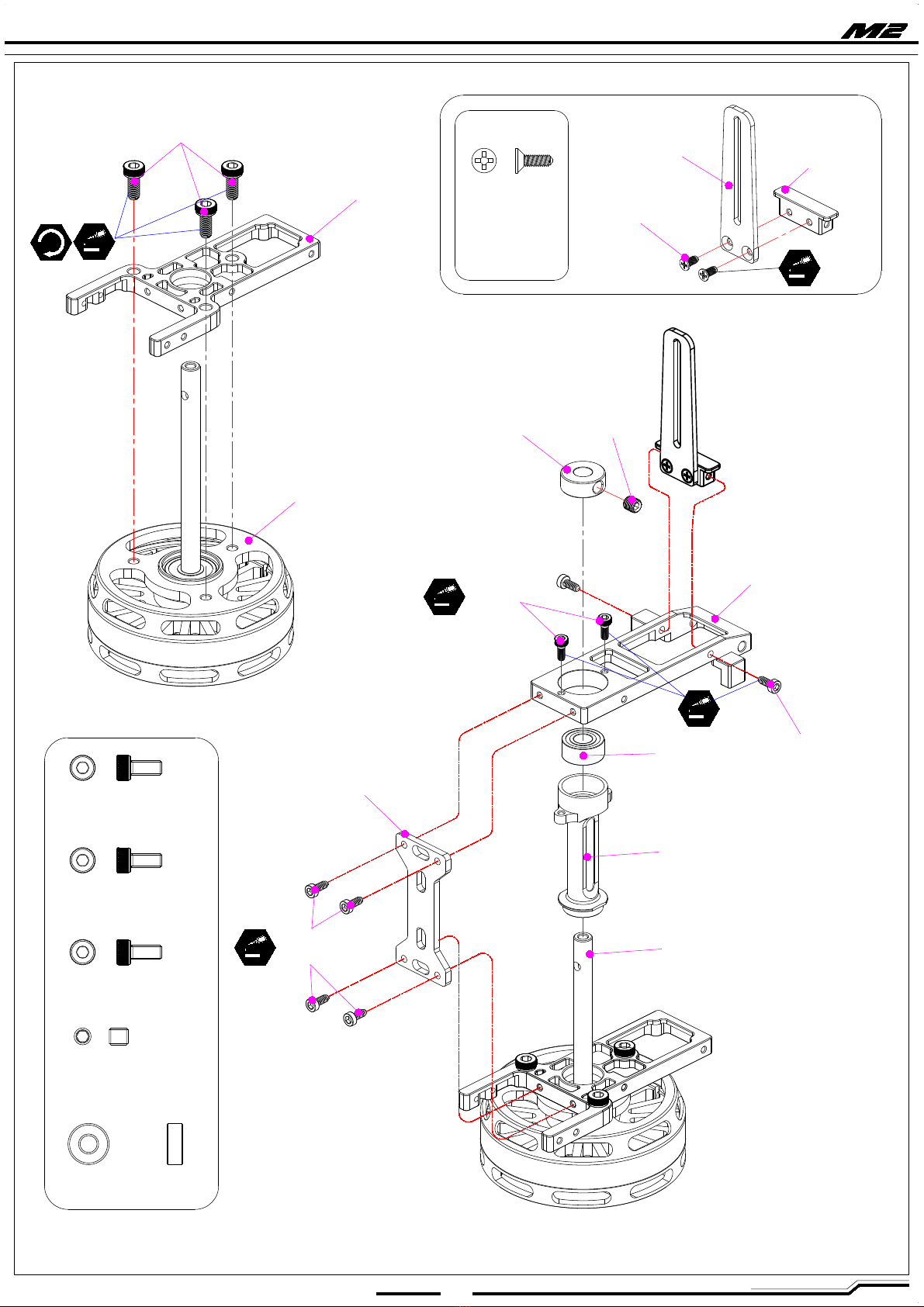 M2