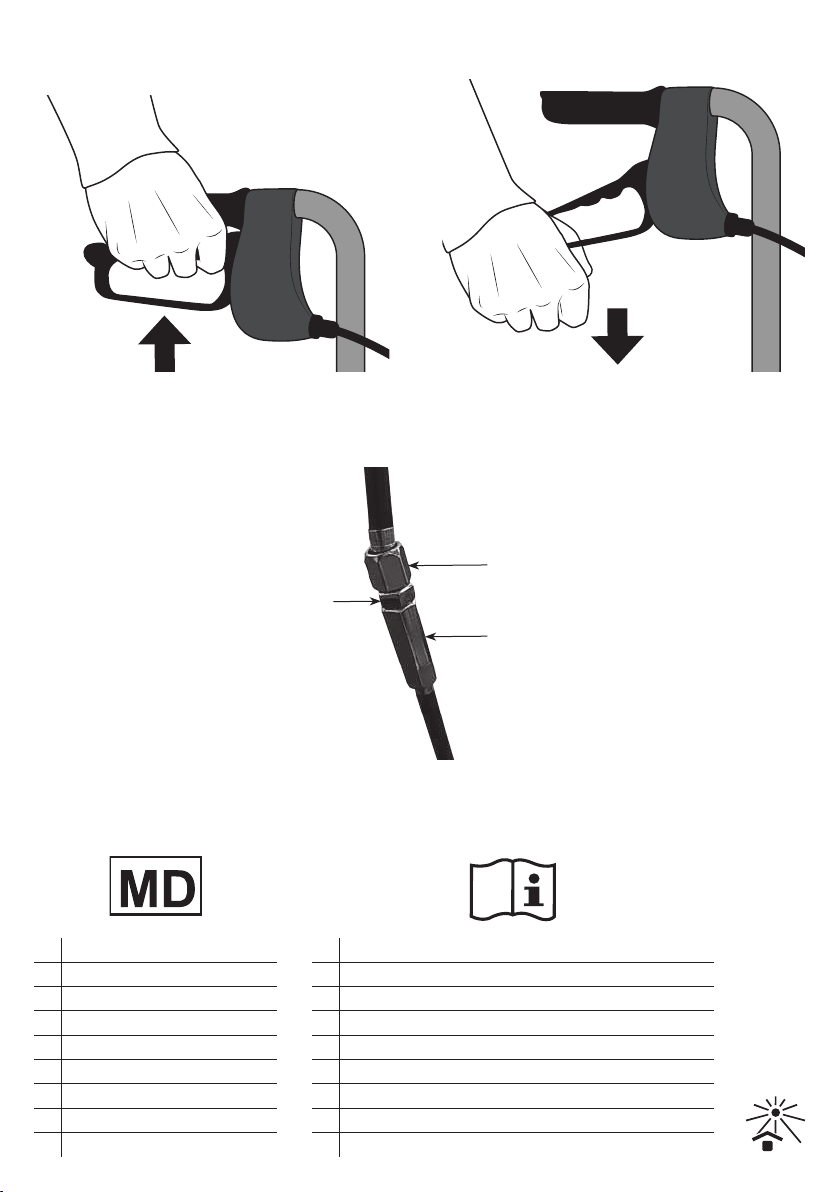 MD