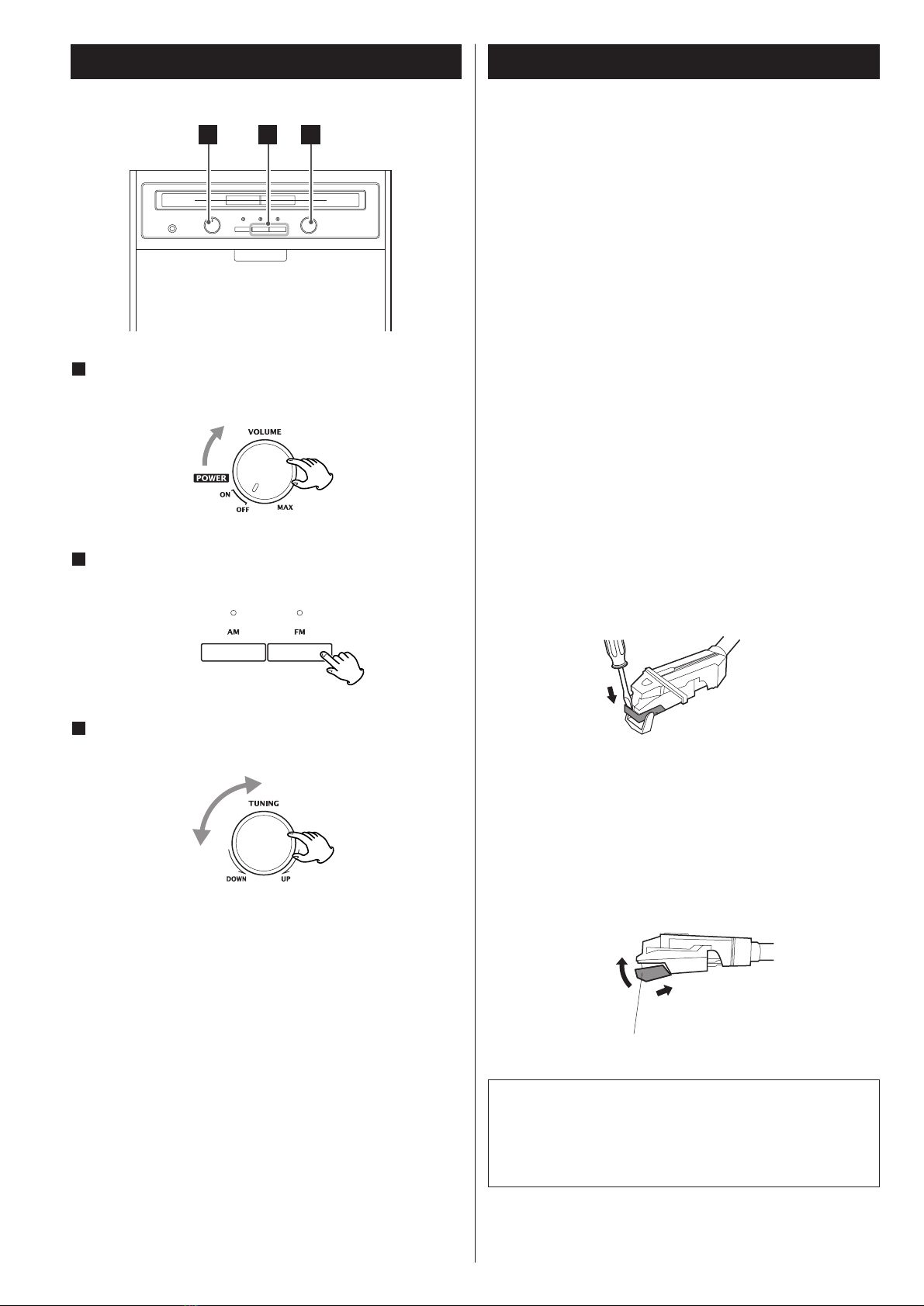 VOLUME

POWER

ON

OFF

MAX

AM

FM

TUNING

DOWN

UP