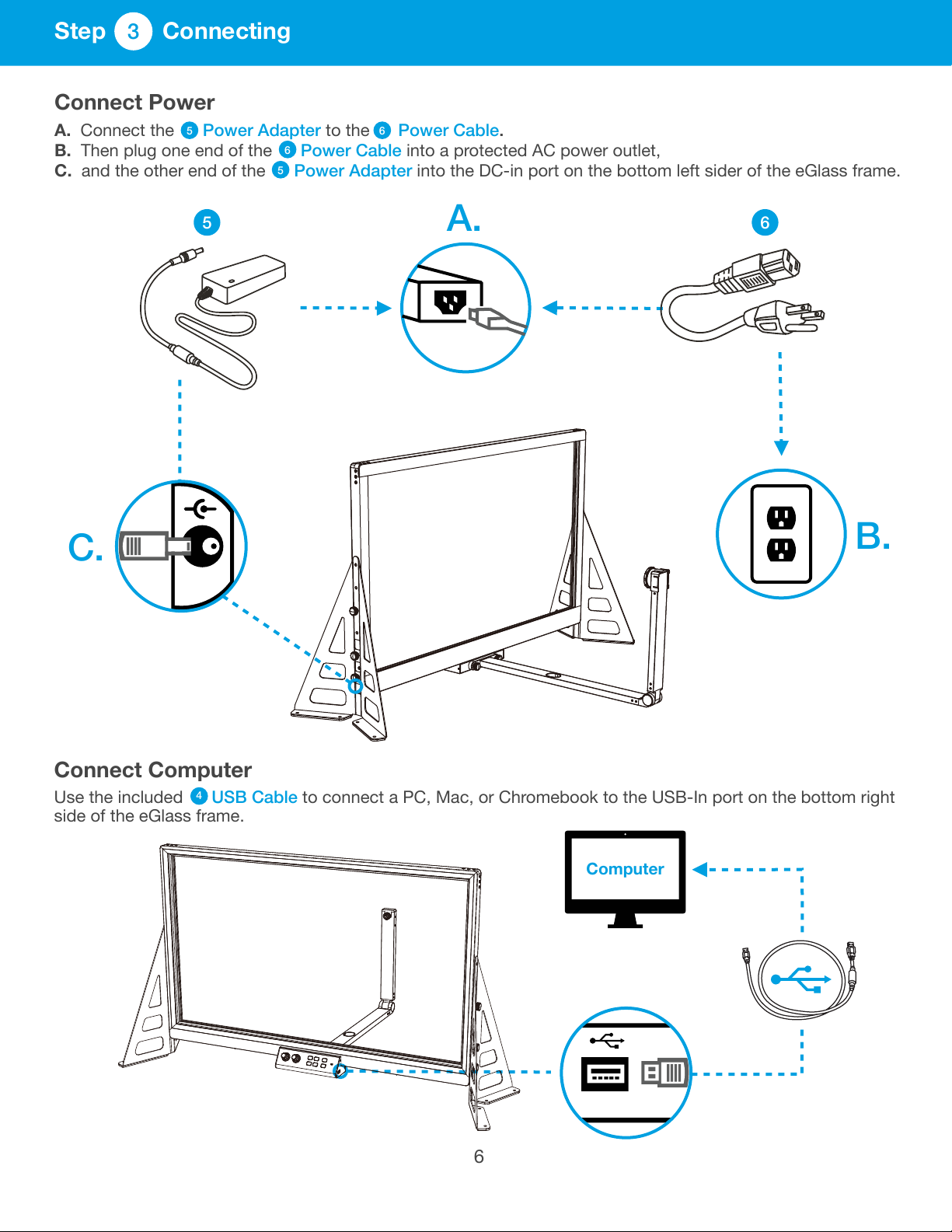 Step 3 Connecting

Connect Power

A. Connect the 5 Power Adapter to the 6 Power Cable.
B. Then plug one end of the 6 Power Cable into a protected AC power outlet,
C. and the other end of the 5 Power Adapter into the DC-in port on the bottom left sider of the eGlass frame.

5

A.

6

C.

B.

Connect Computer

Use the included 4 USB Cable to connect a PC, Mac, or Chromebook to the USB-In port on the bottom right side of the eGlass frame.

Computer

6