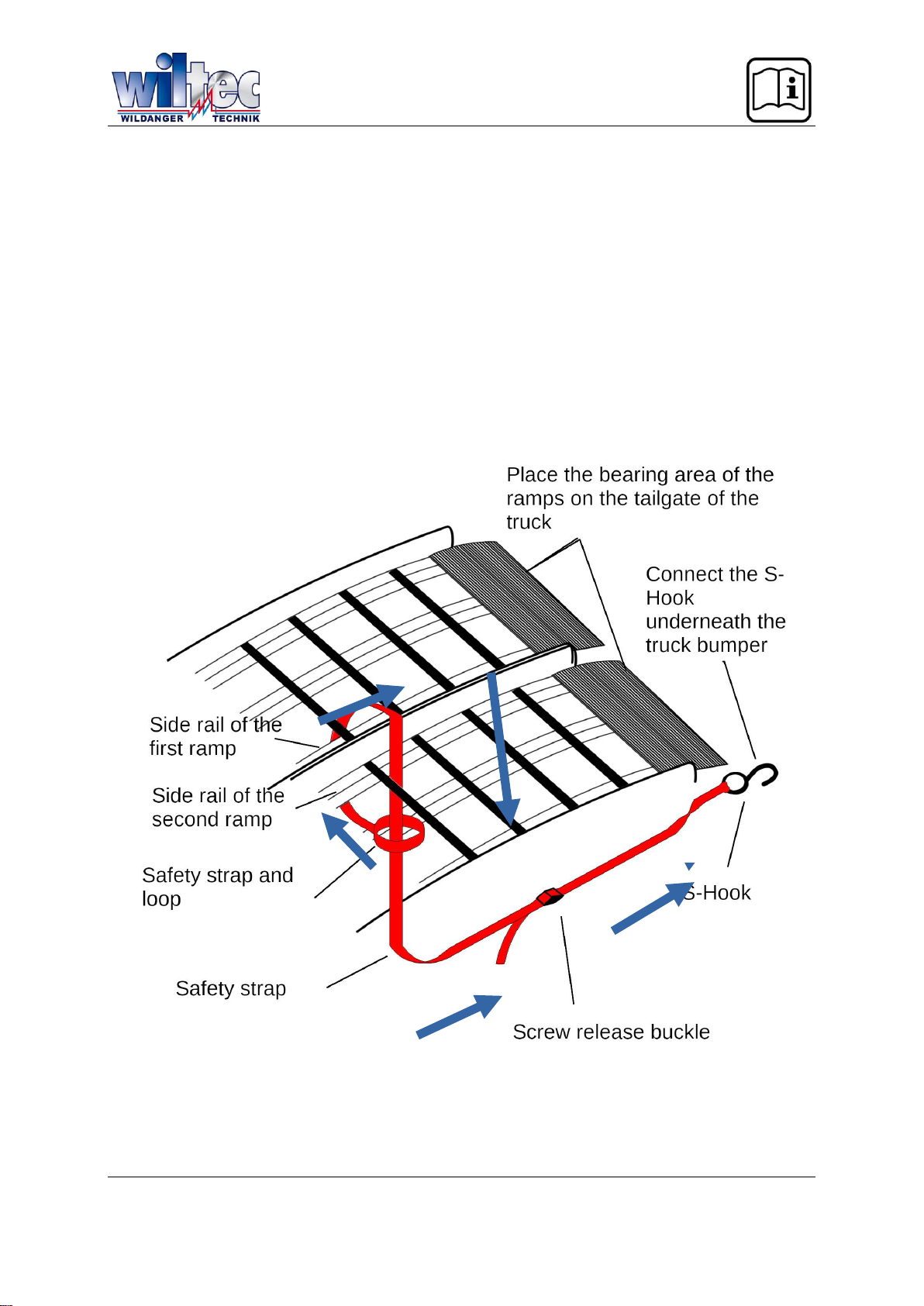 wiltec
WILDANGER TECHNIK

Place the bearing area of the ramps on the tailgate of the truck

Connect the S-Hook underneath the truck bumper

Side rail of the first ramp

Side rail of the second ramp

Safety strap and loop

S-Hook

Safety strap

Screw release buckle