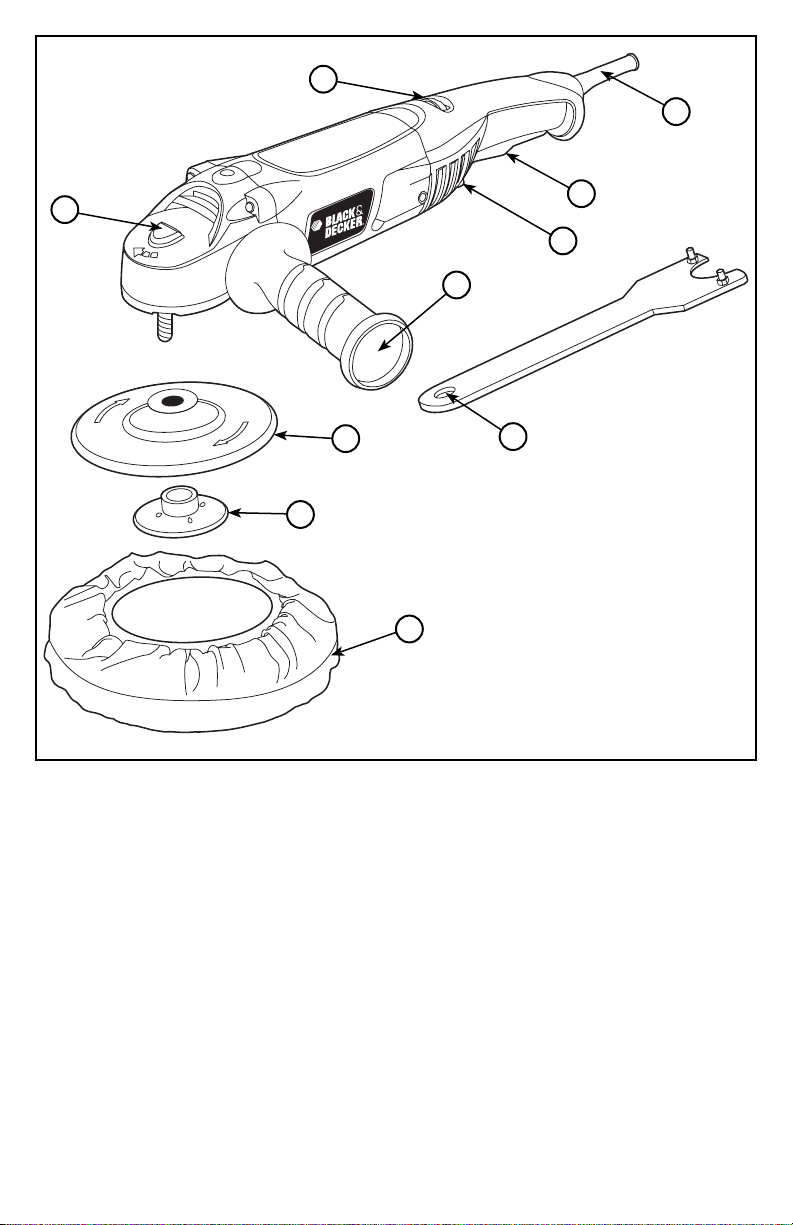 BLACK & DECKER