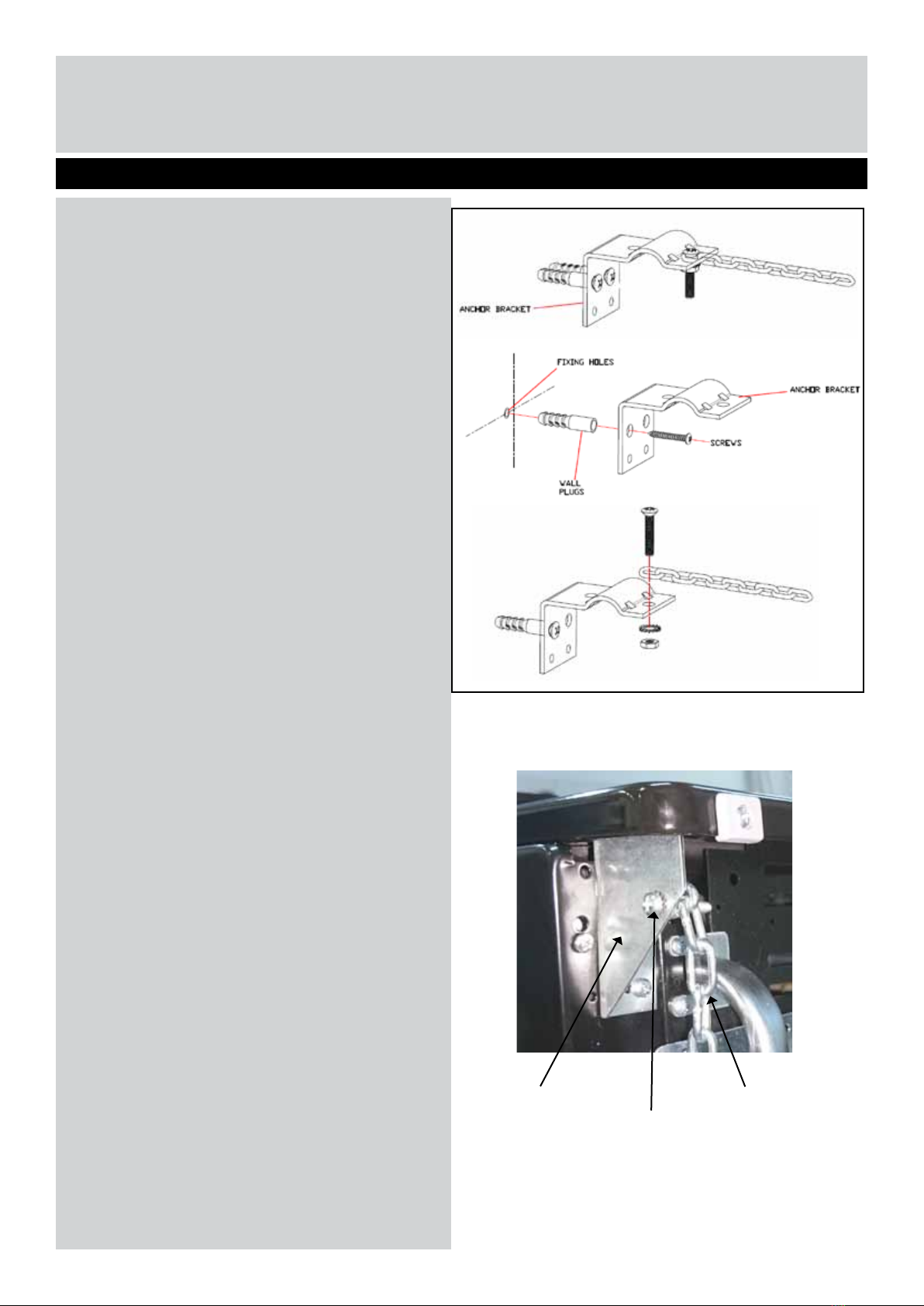 ANCHOR BRACKET

FIXING HOLES

ANCHOR BRACKET

SCREWS

WALL PLUGS