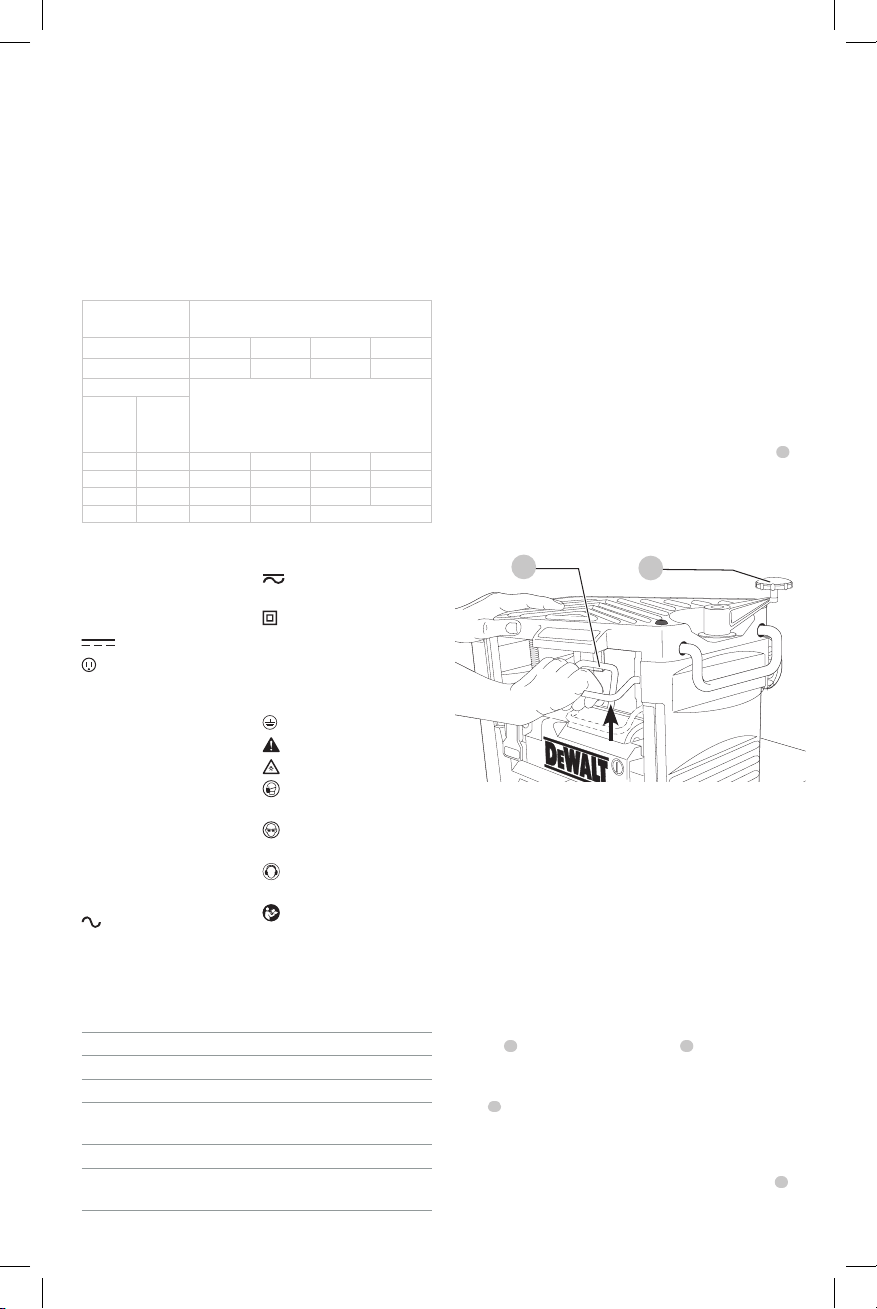 DEWALT