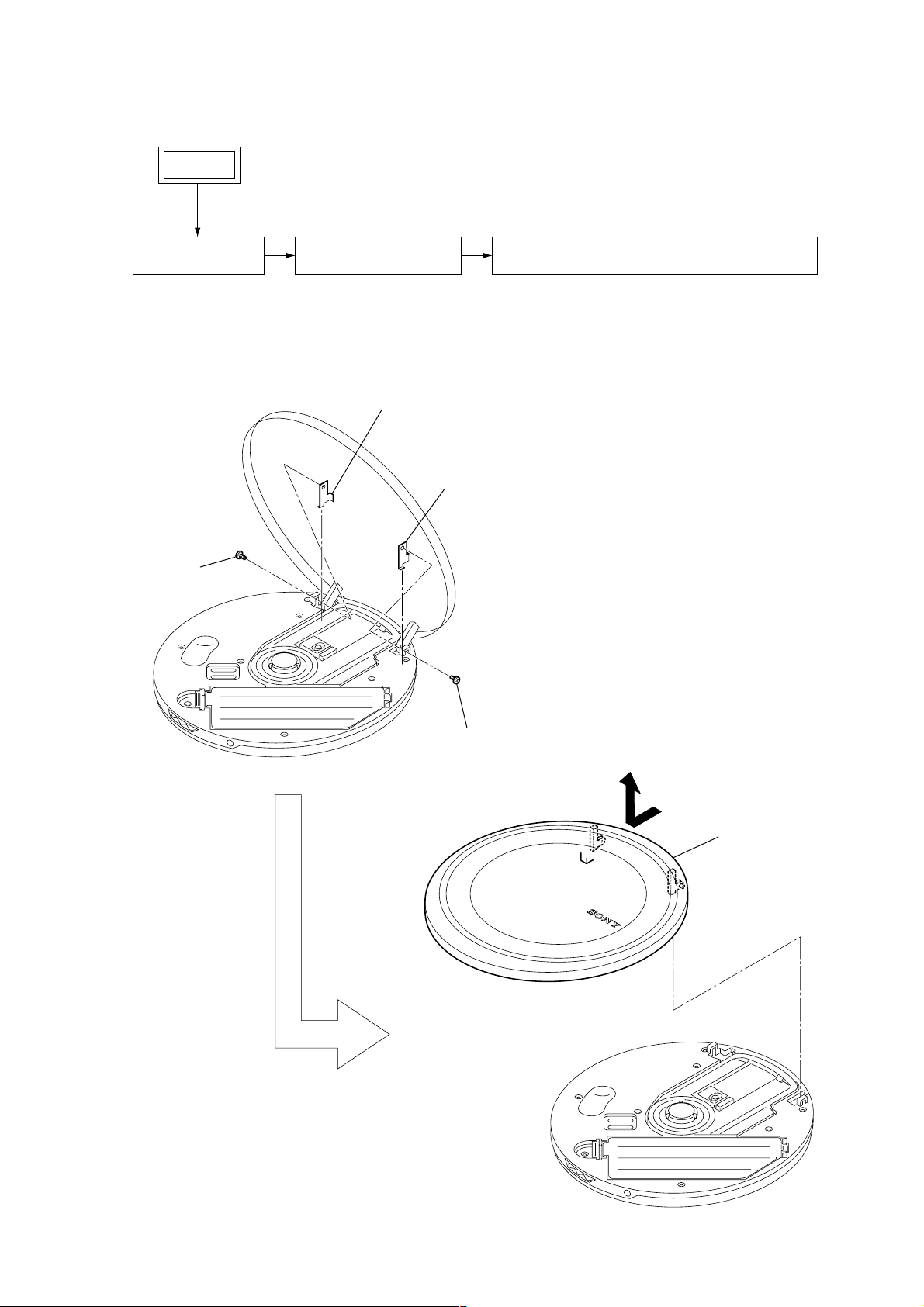 SONY