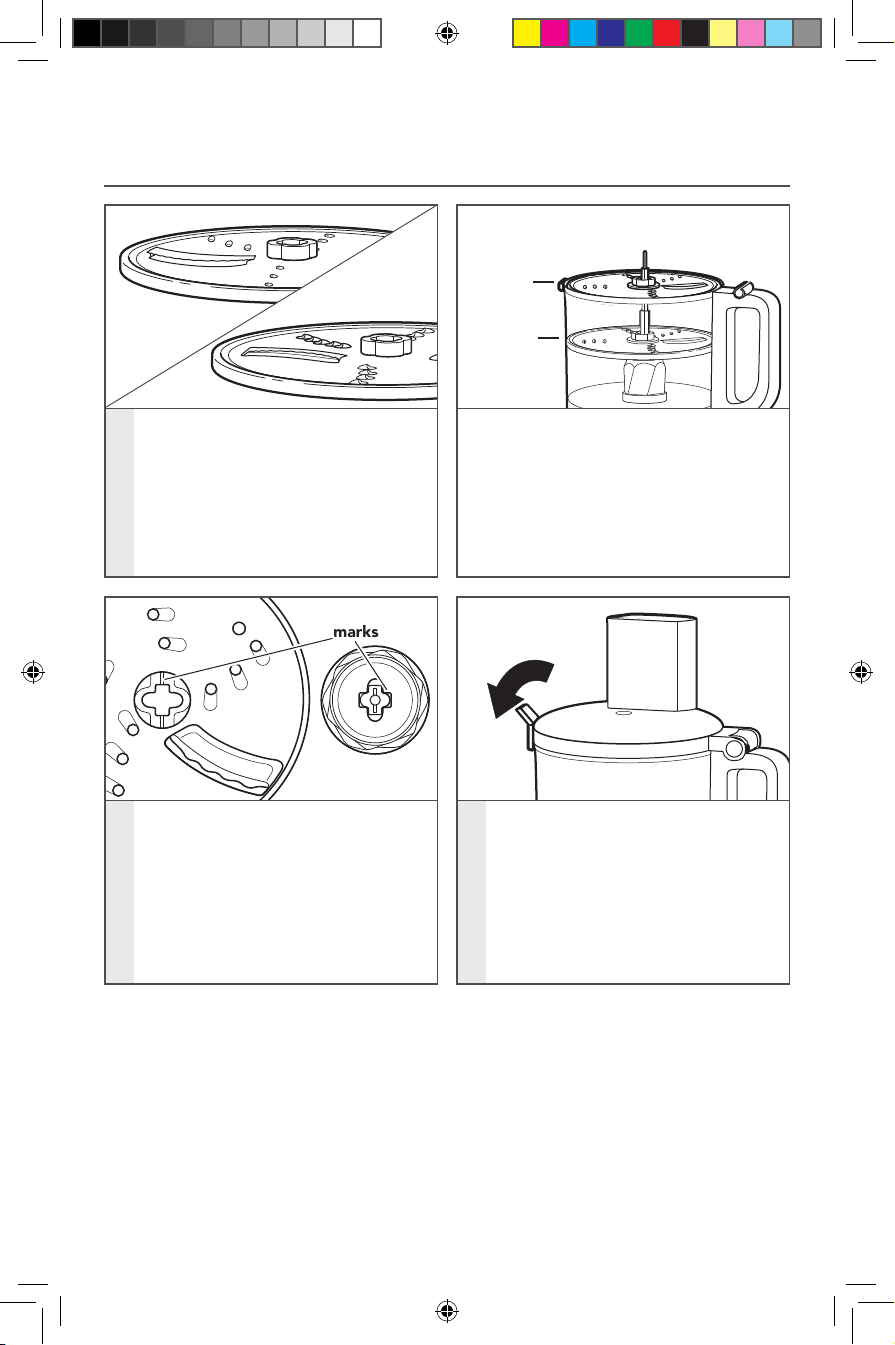 marks