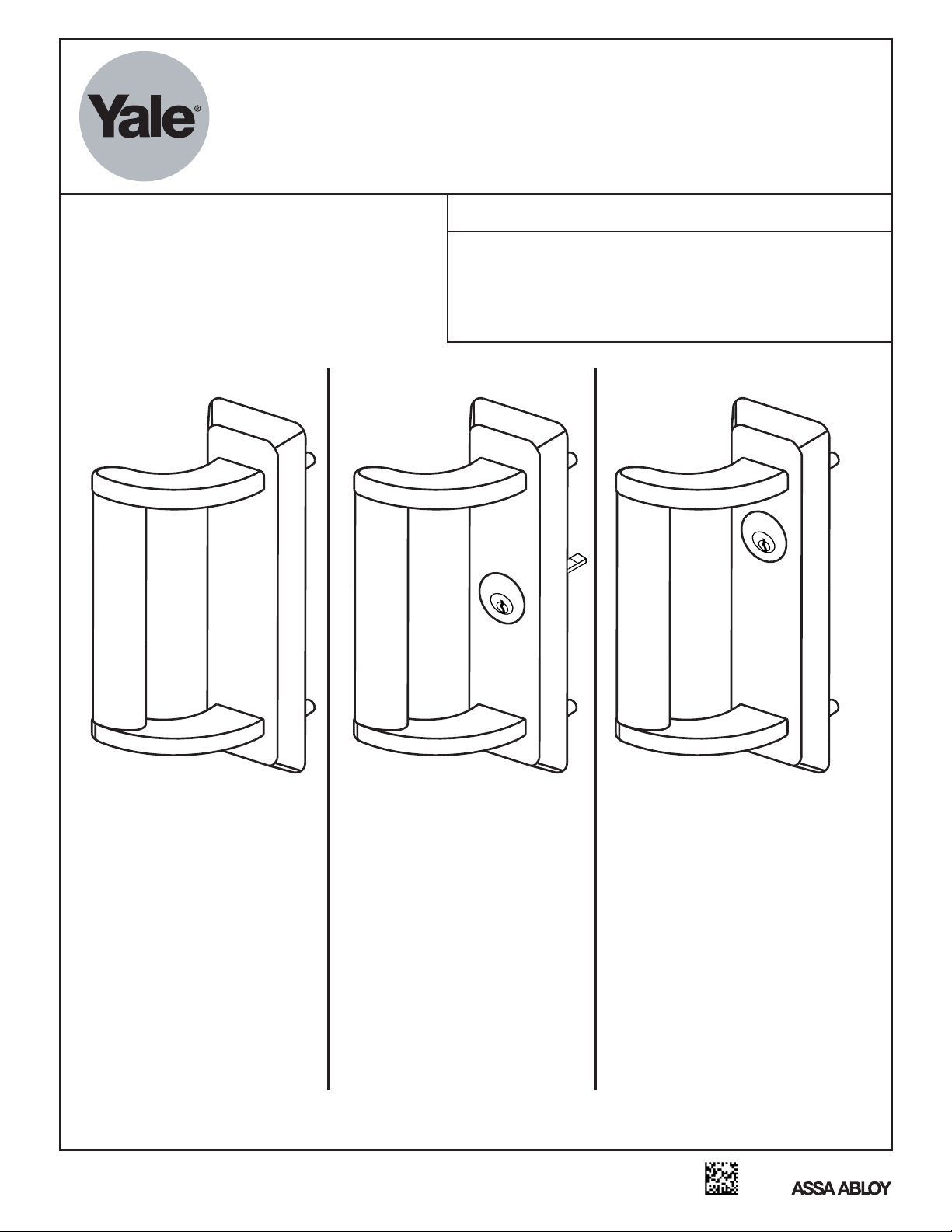 Yale®

ASSA ABLOY