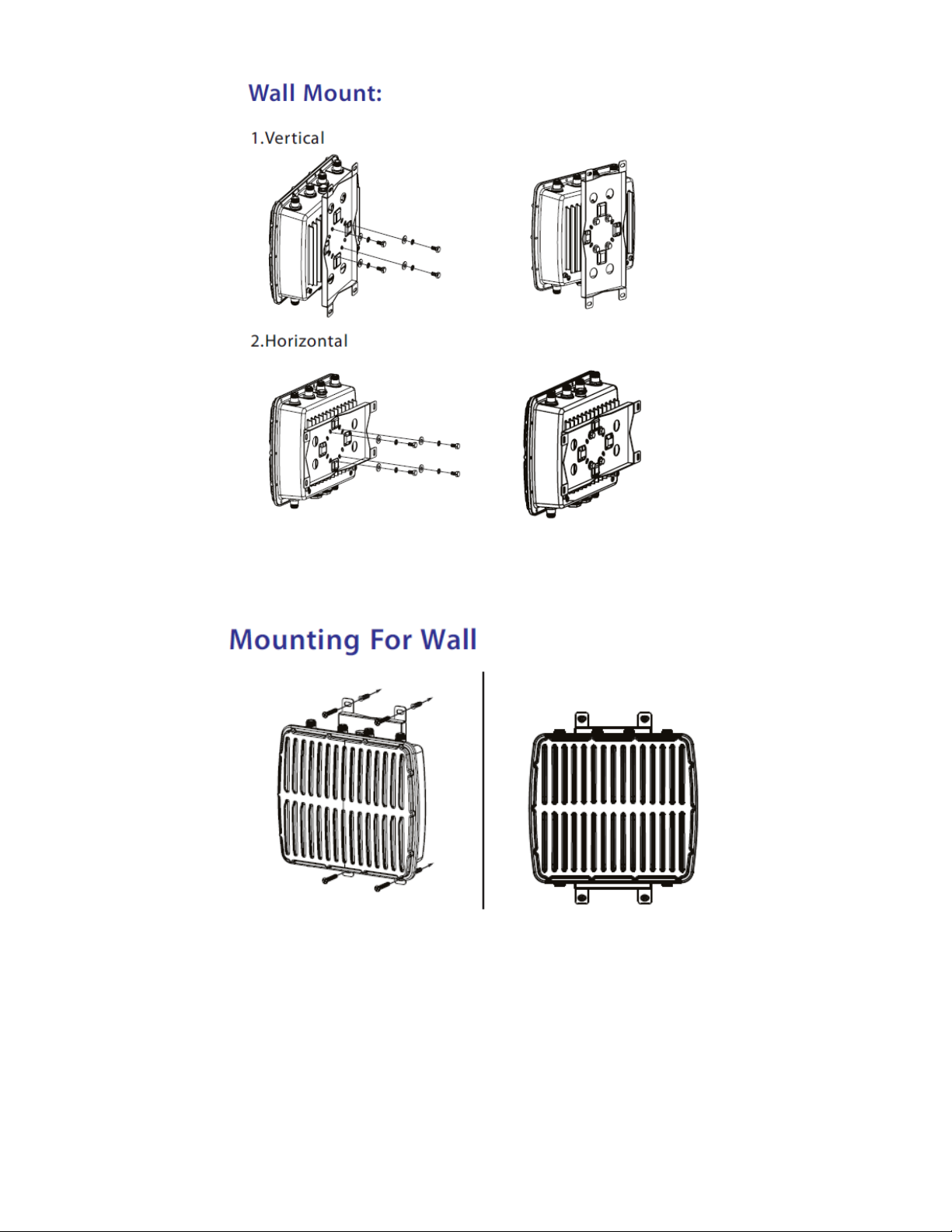 Wall Mount:

1.Vertical

2.Horizontal

Mounting For Wall