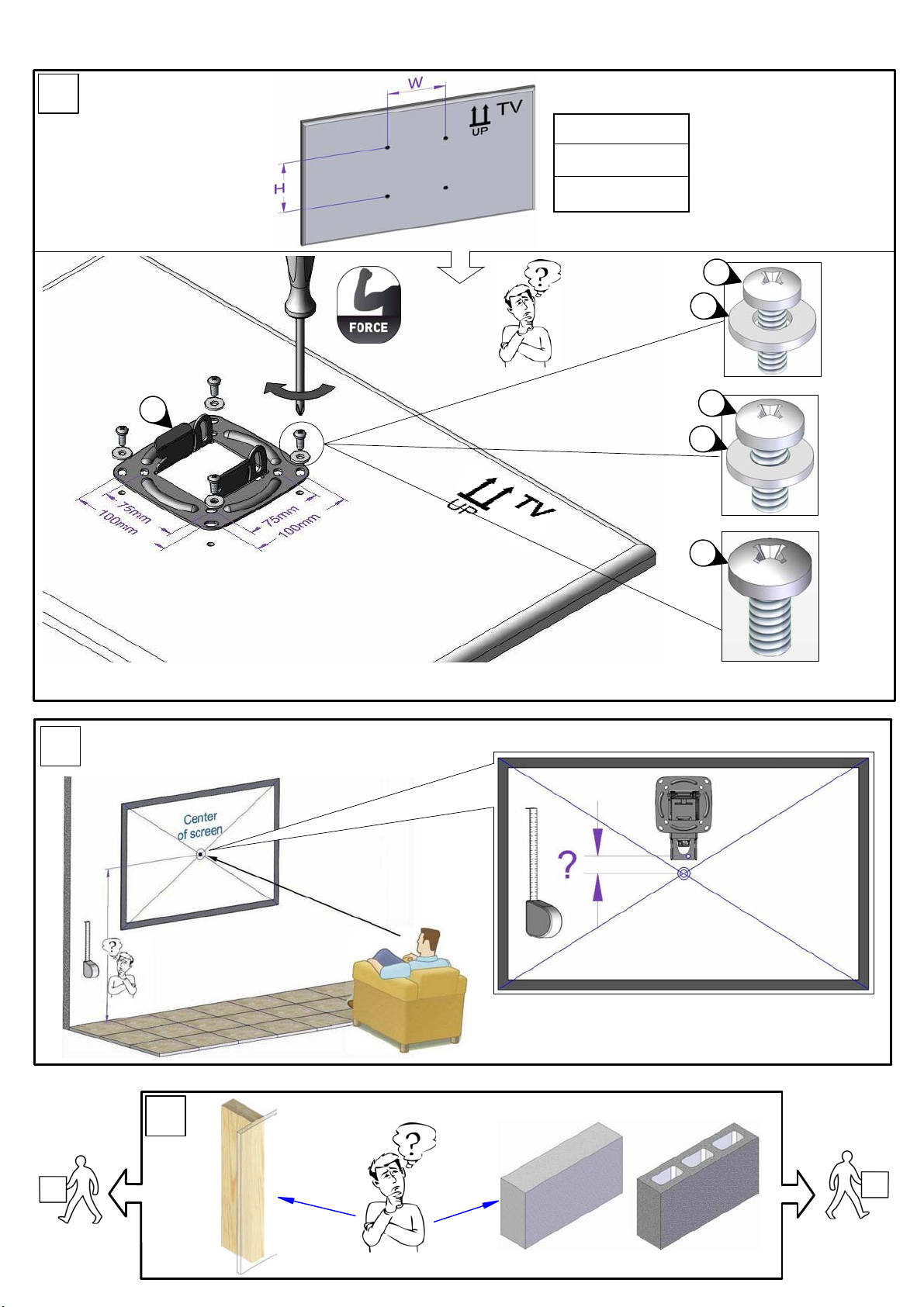 W
H
UP TV

FORCE
?
75mm
100mm
75mm
100mm
UP TV

Center of screen
?
?

?