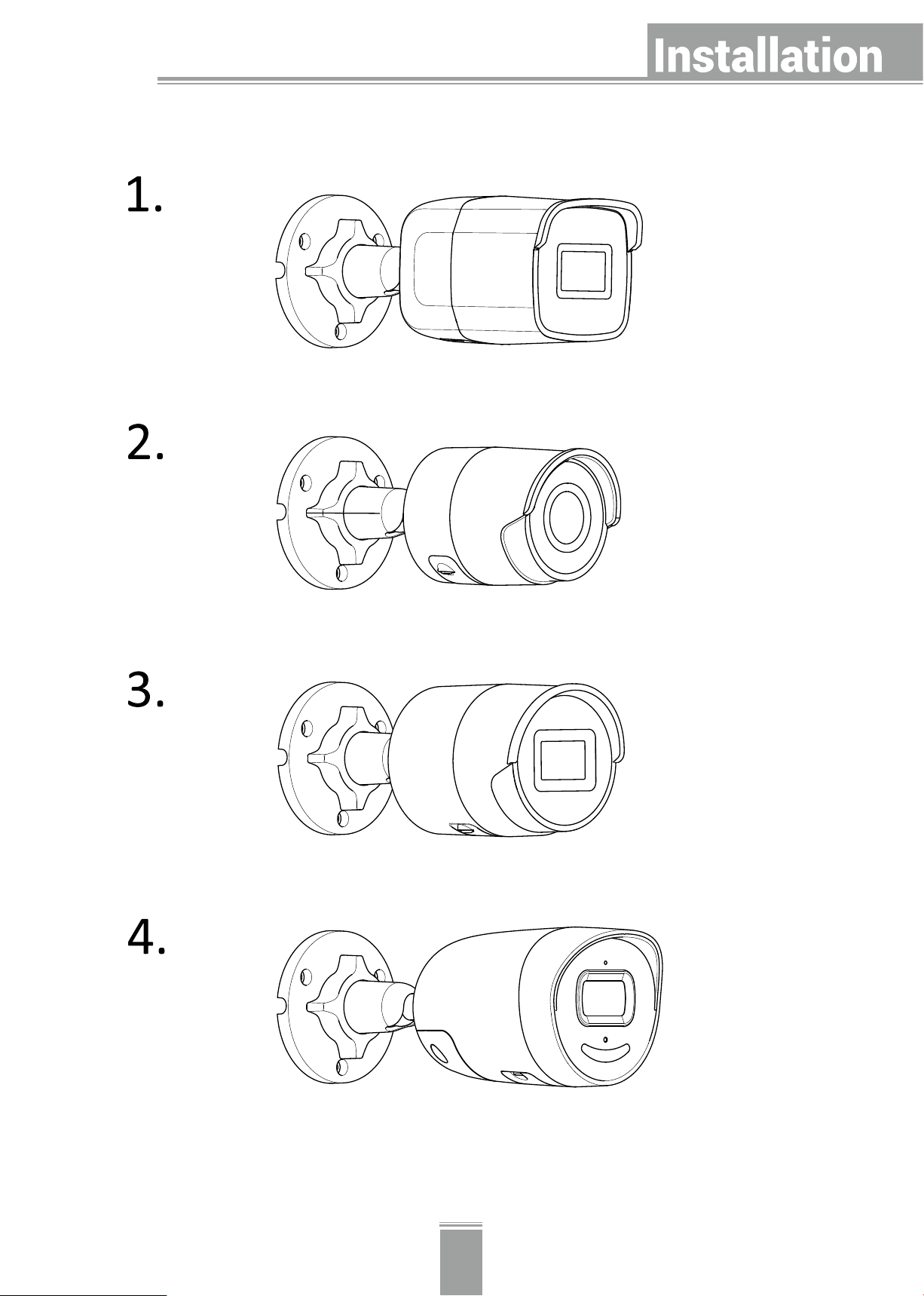 Installation

1.

2.

3.

4.