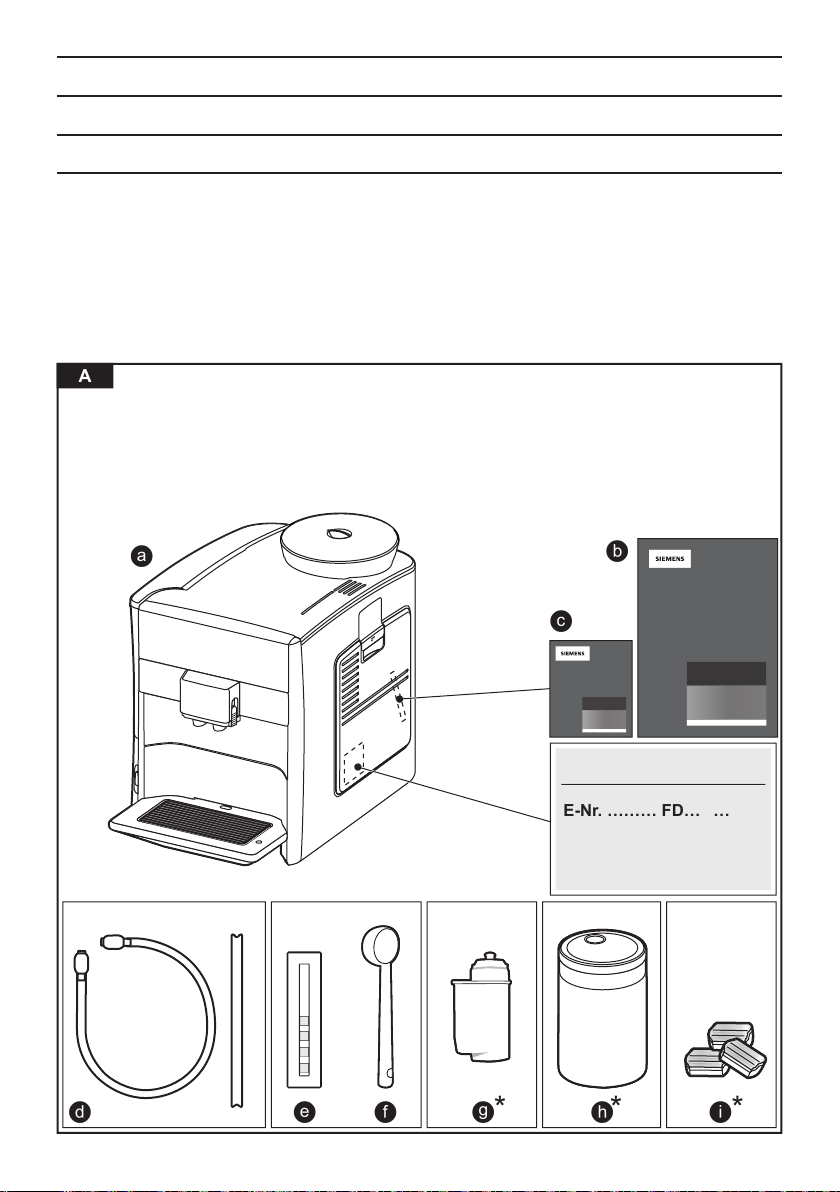 A

a

b

SIEMENS

c

SIEMENS

E-Nr. ……… FD… …

d

e

f

g*

h*

i*