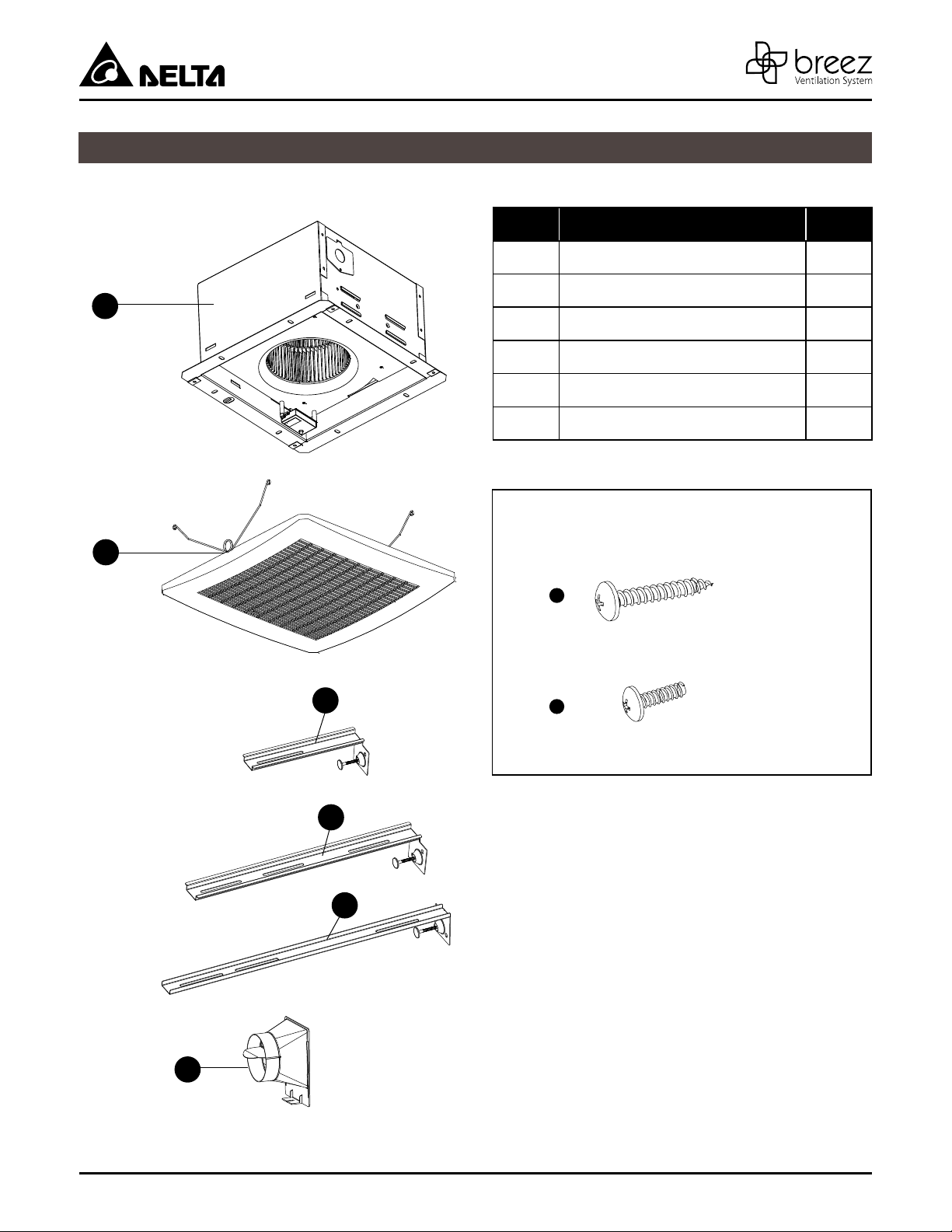 DELTA

breez
Ventilation System