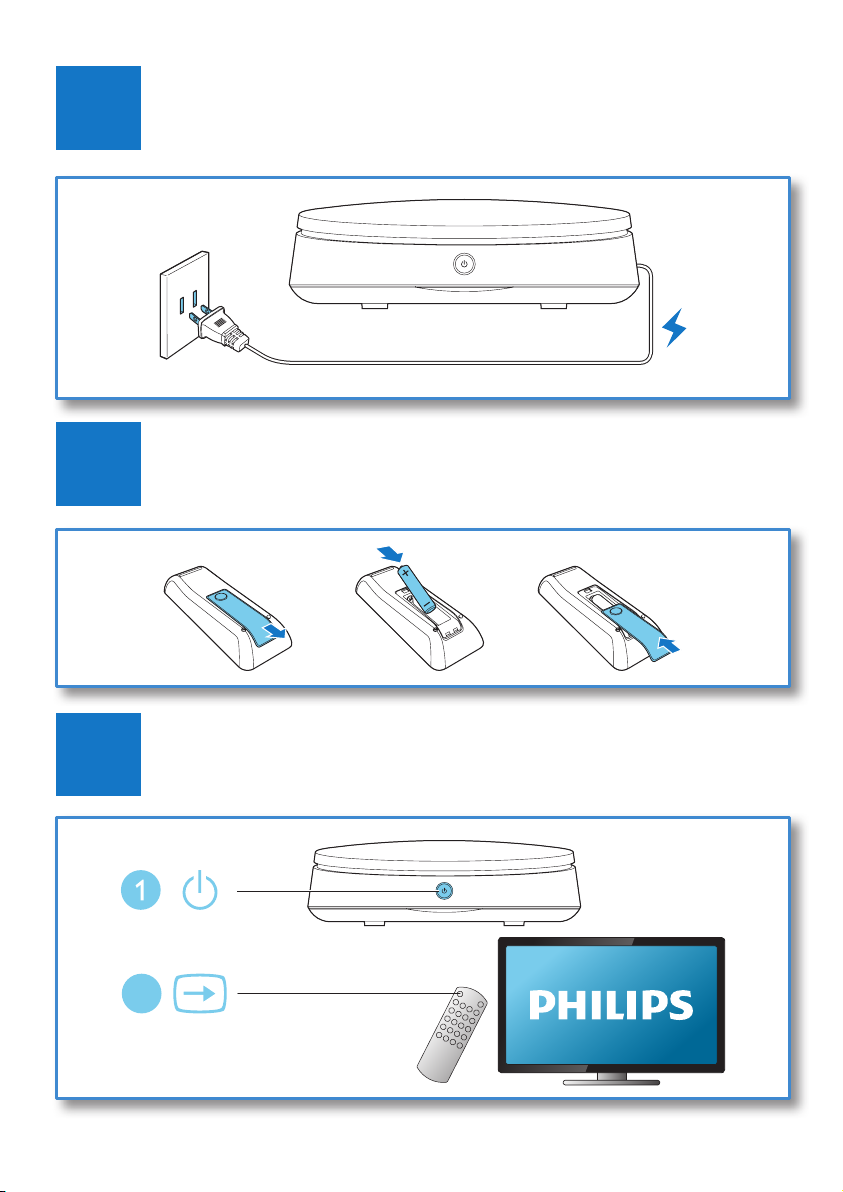 1

PHILIPS