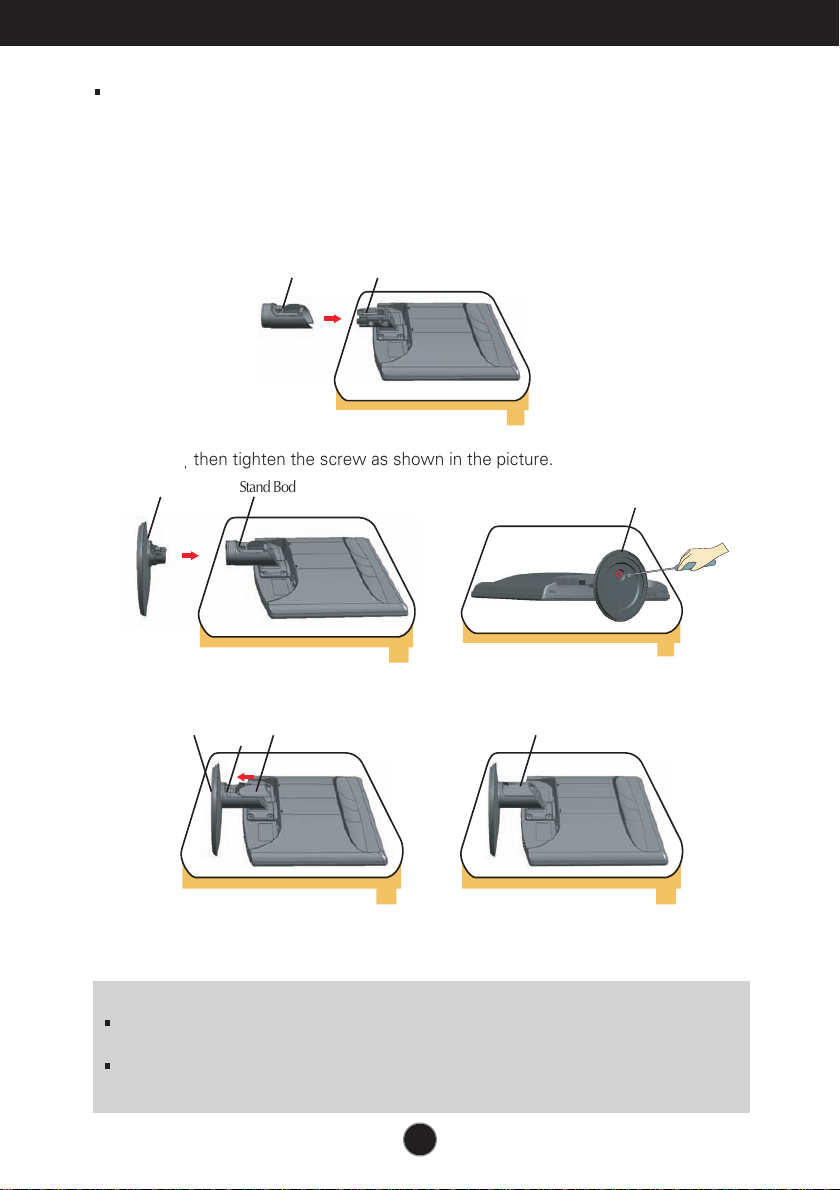 , then tighten the screw as shown in the picture.

Stand Bod