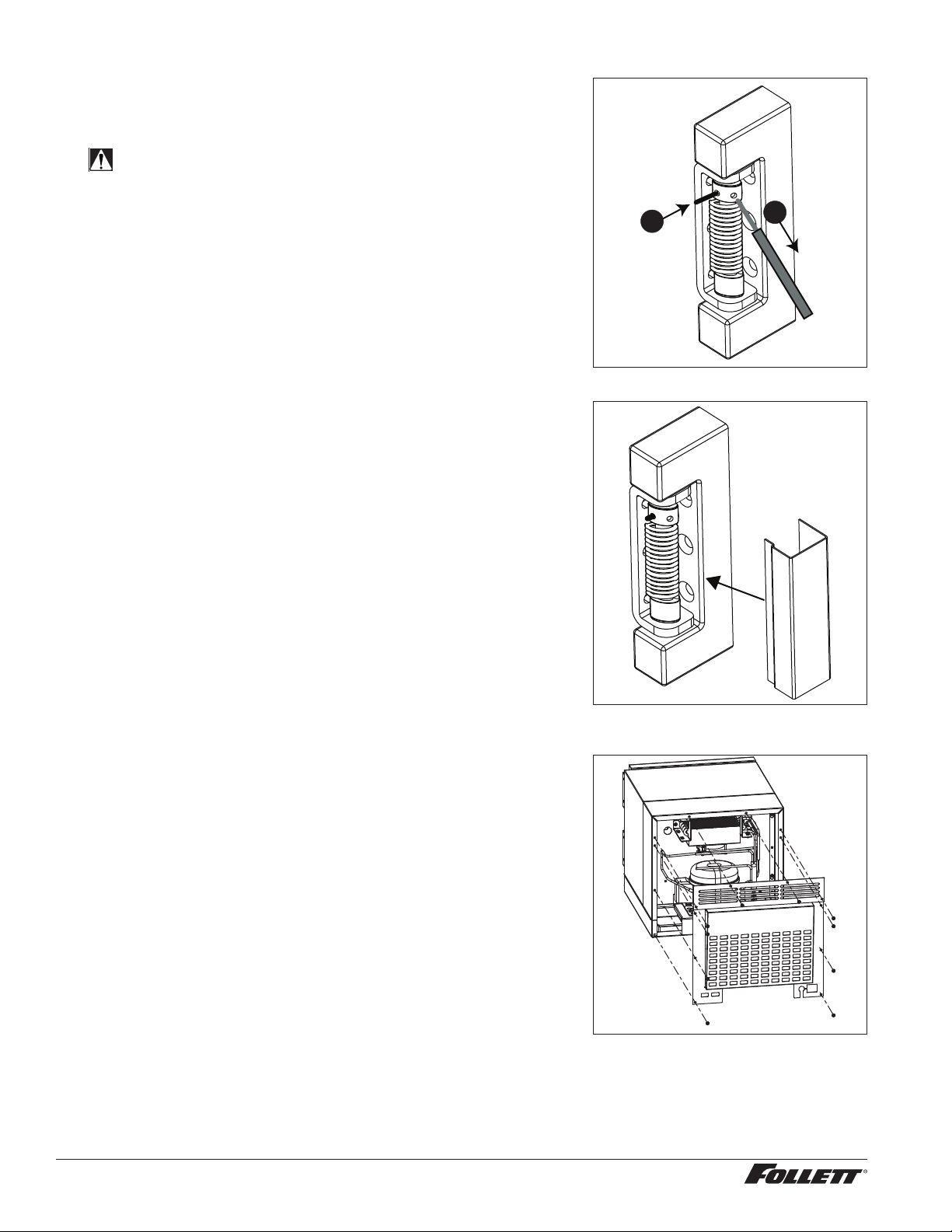 FOLLETT®