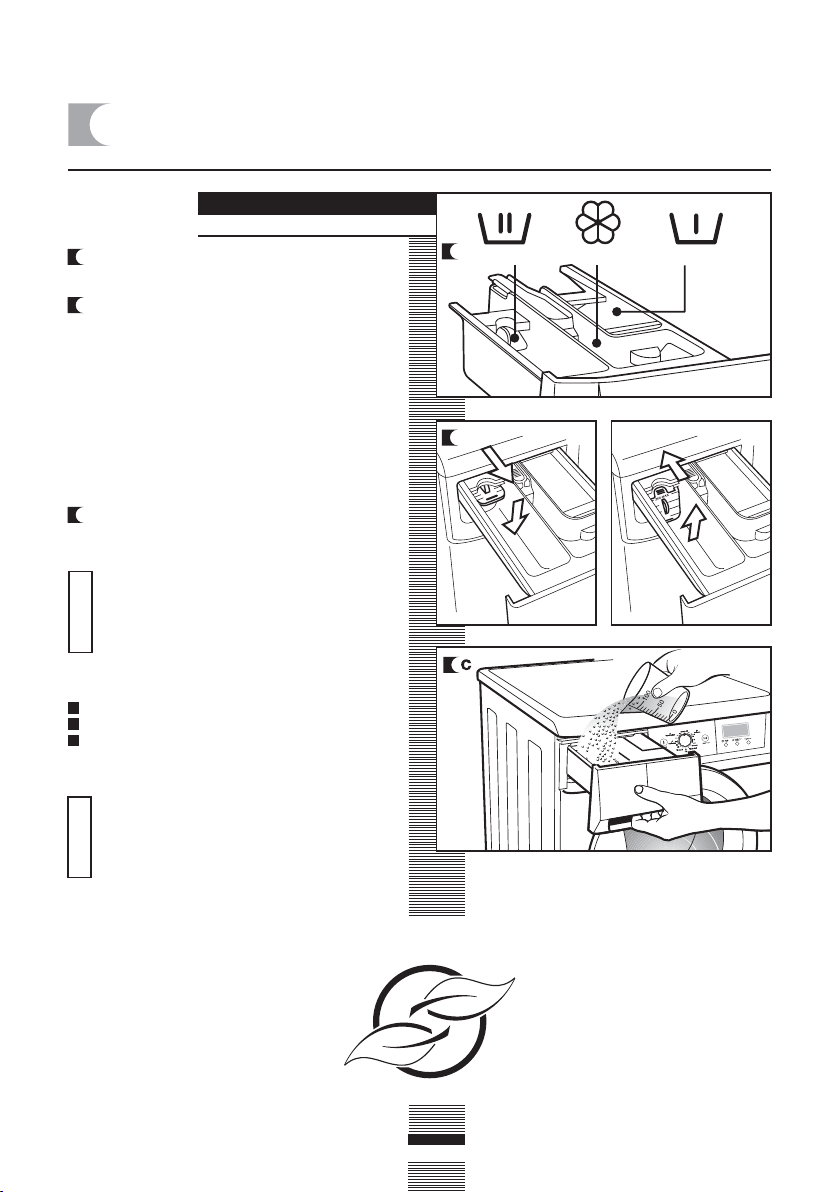 C