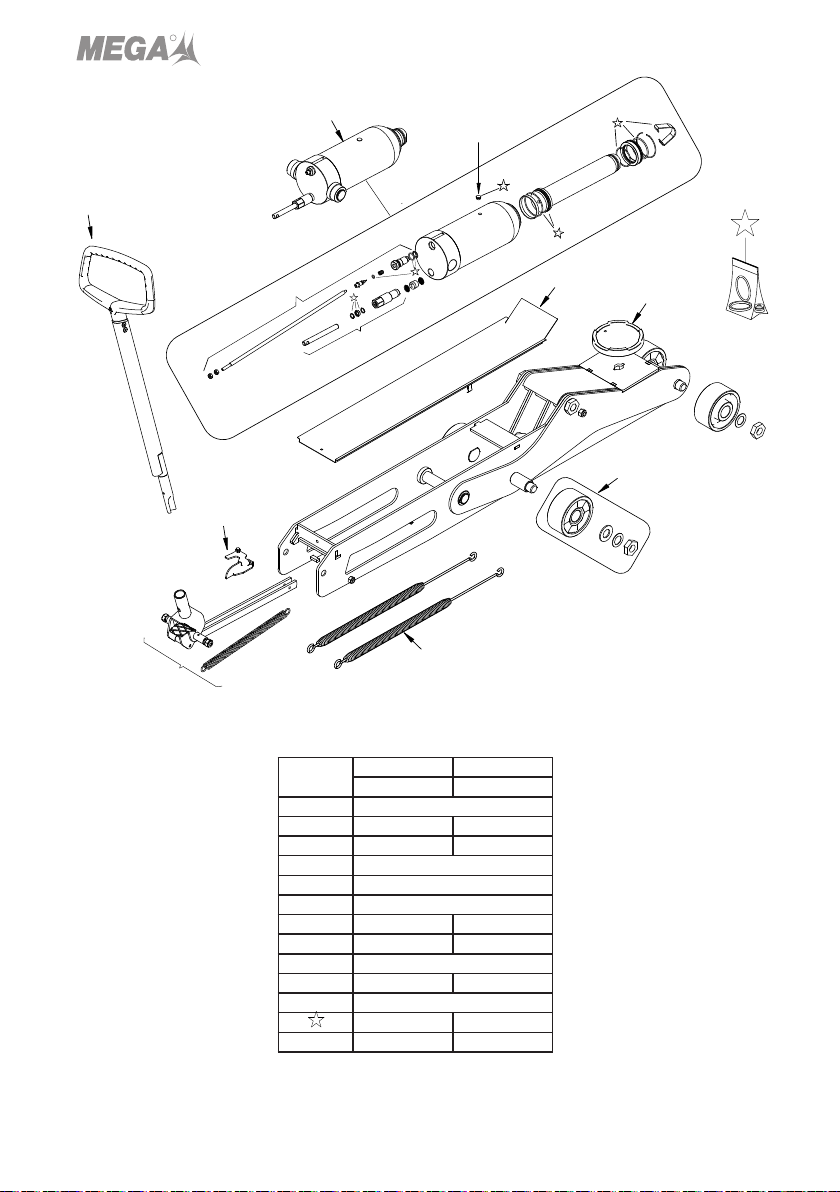 MEGA