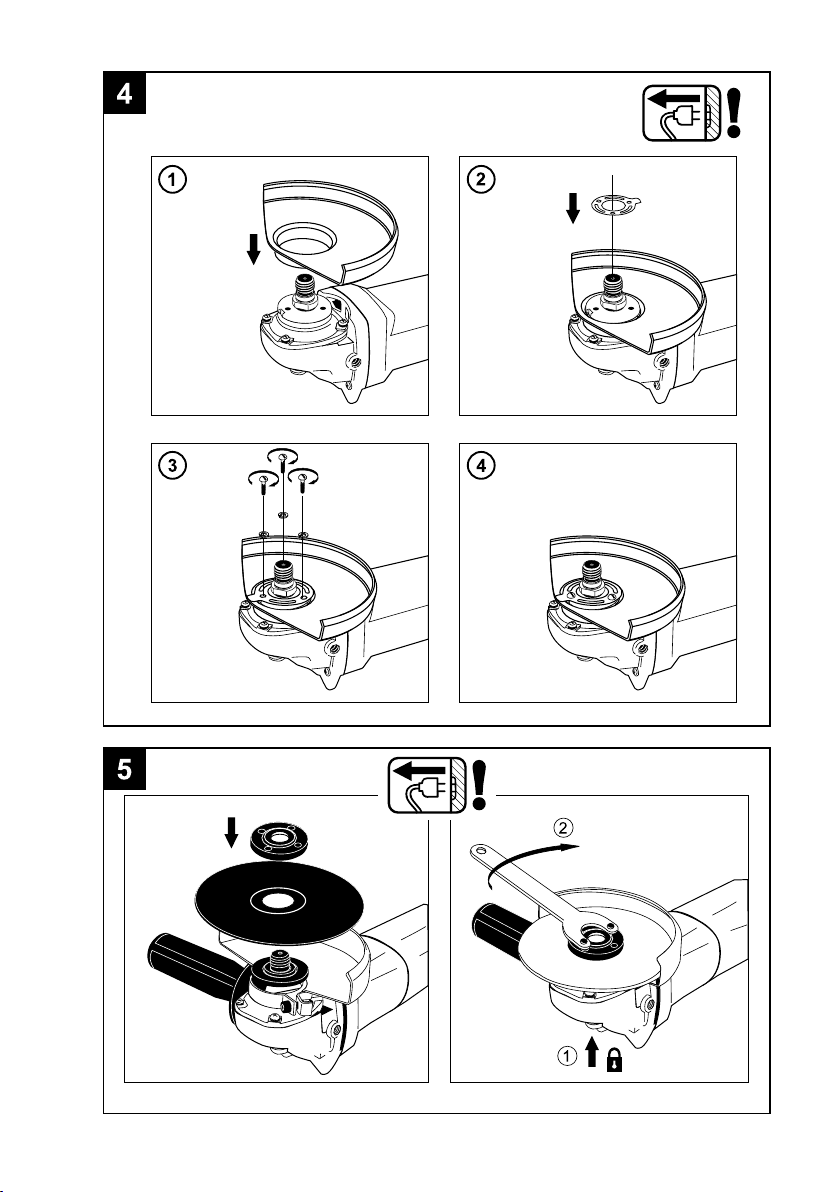 4

1

2

3

4

5

2

1