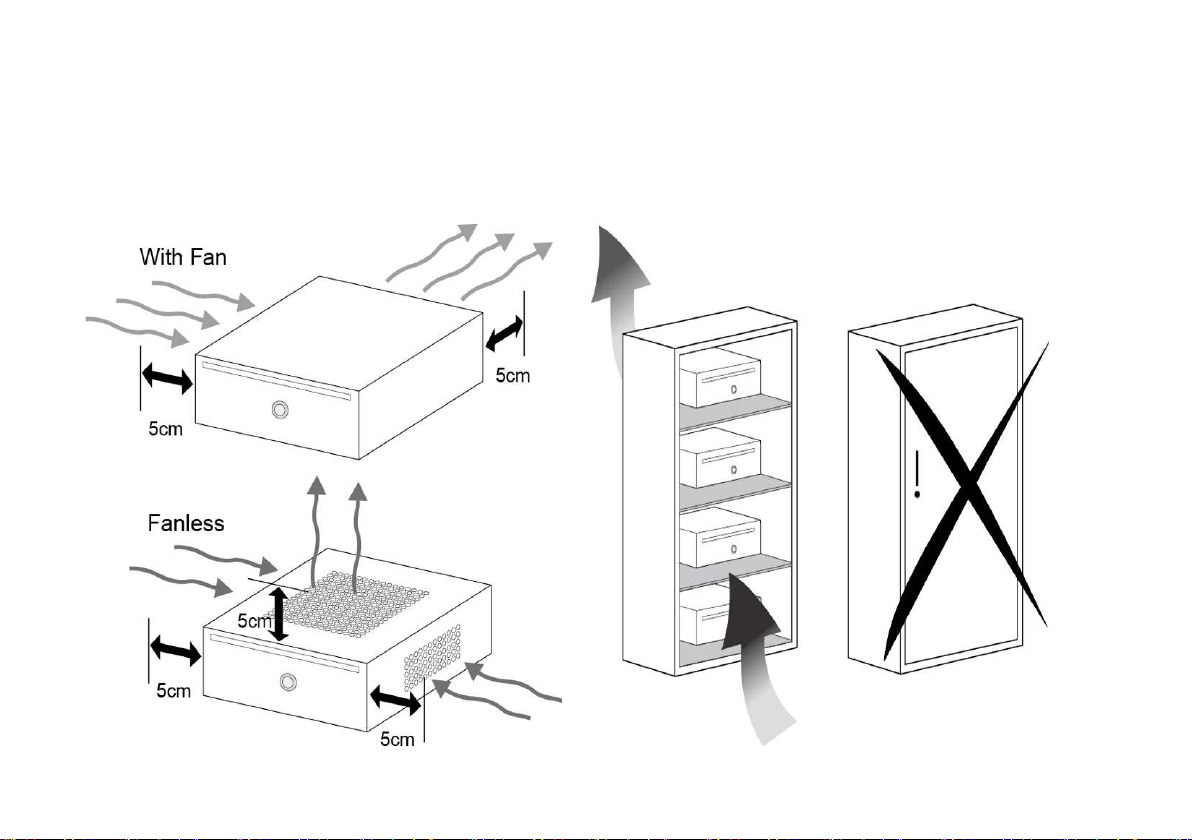 With Fan

5cm

5cm

Fanless

5cm

5cm

5cm