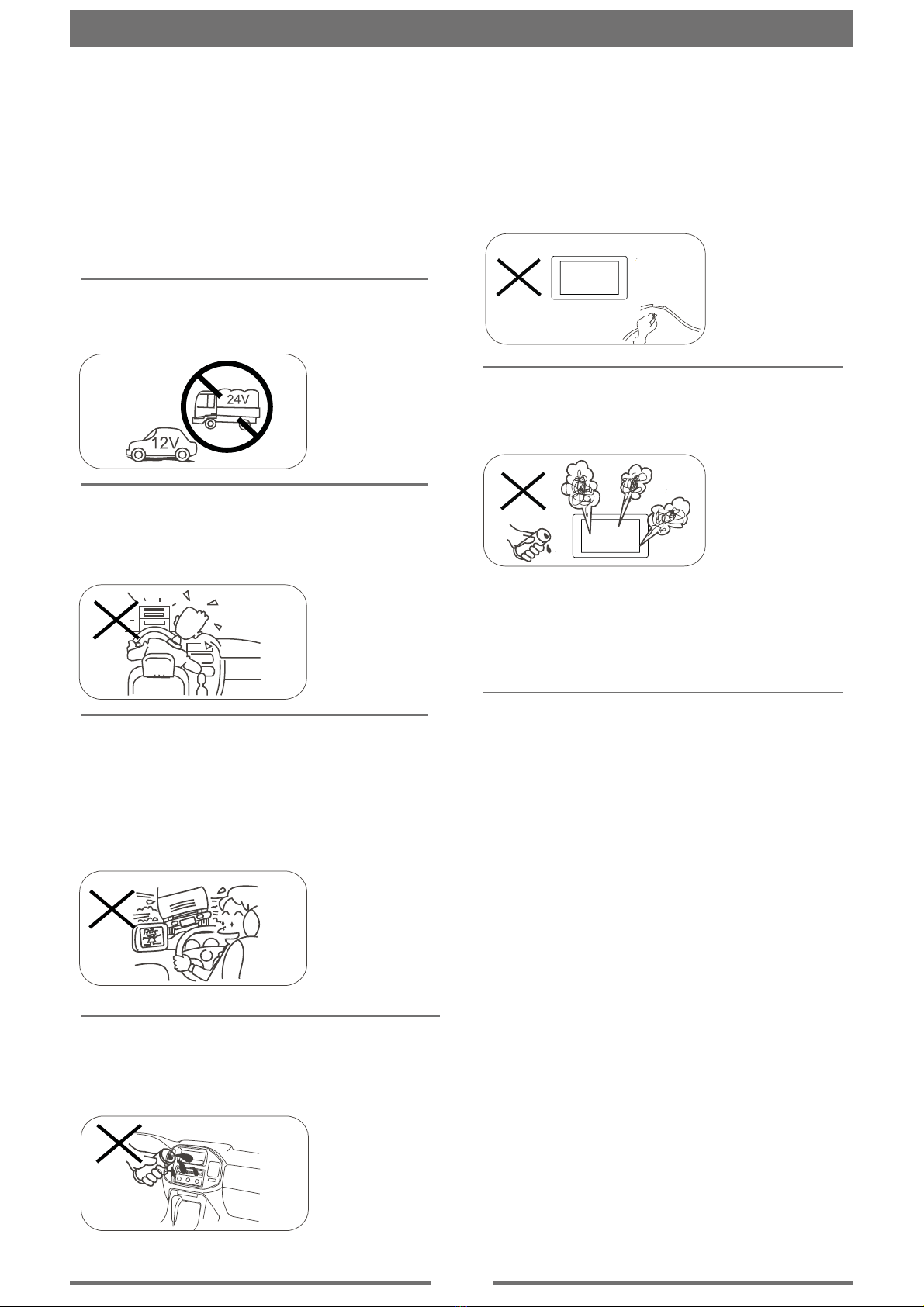 24V

12V