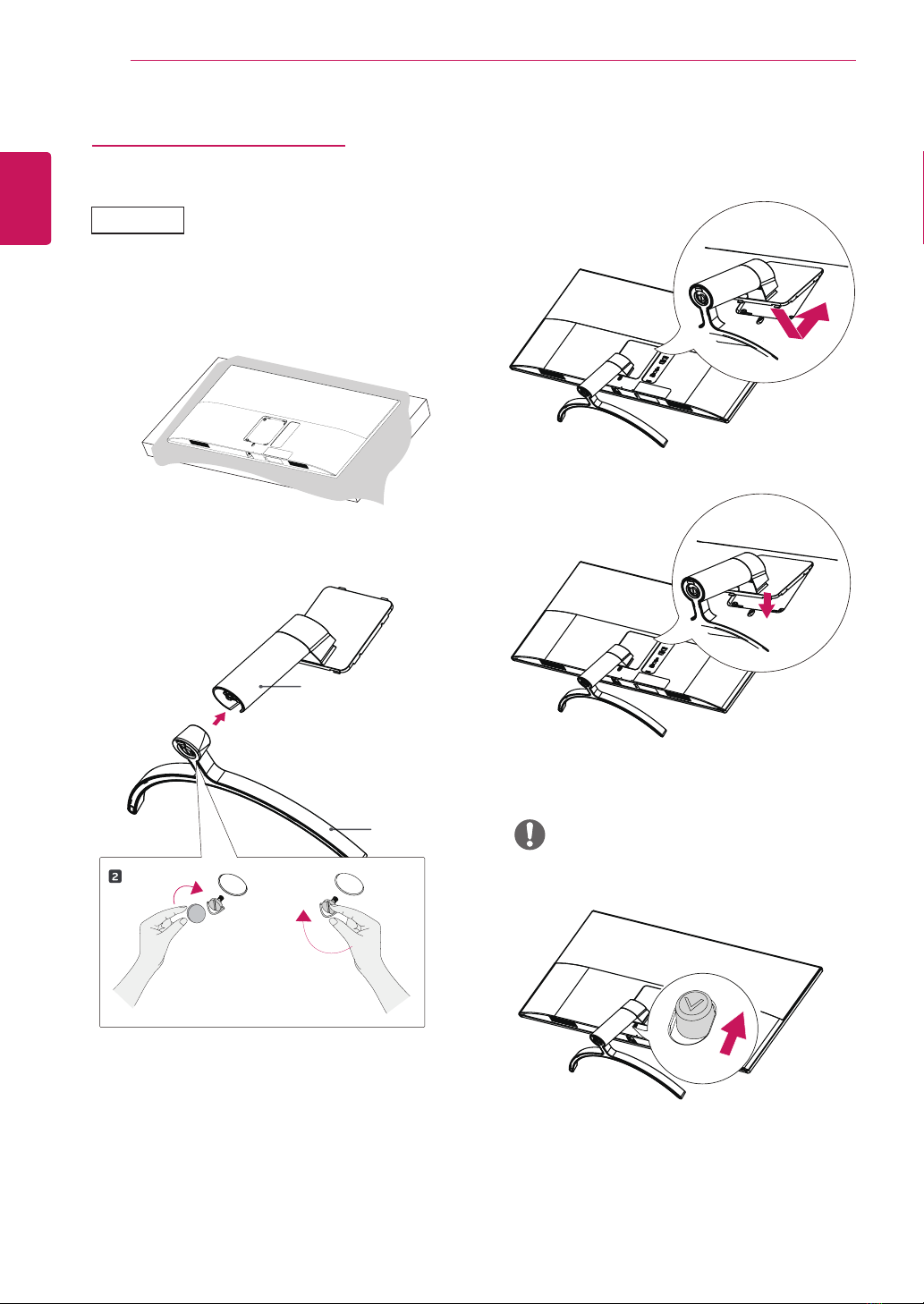 2