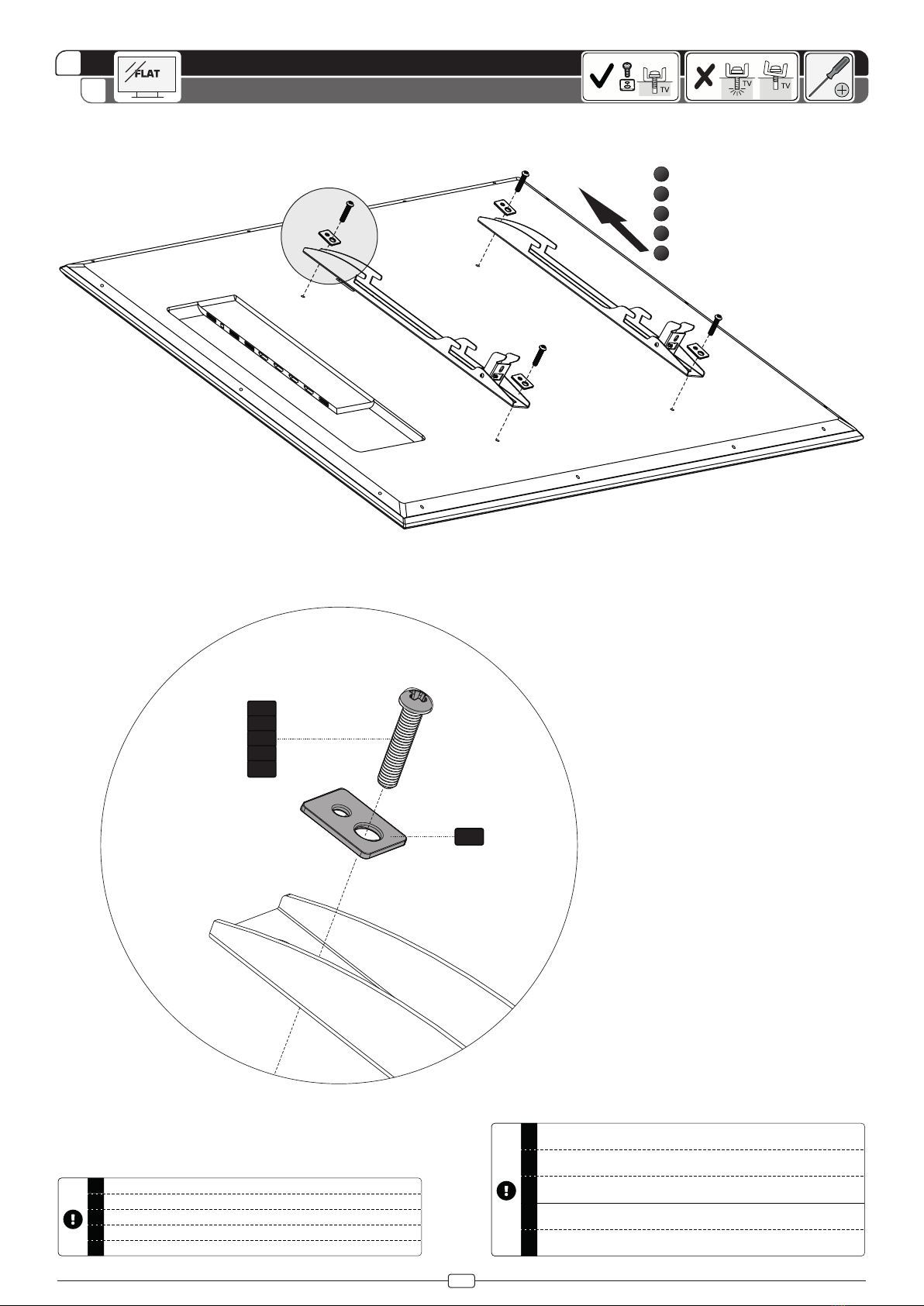 FLAT

TV

TV TV