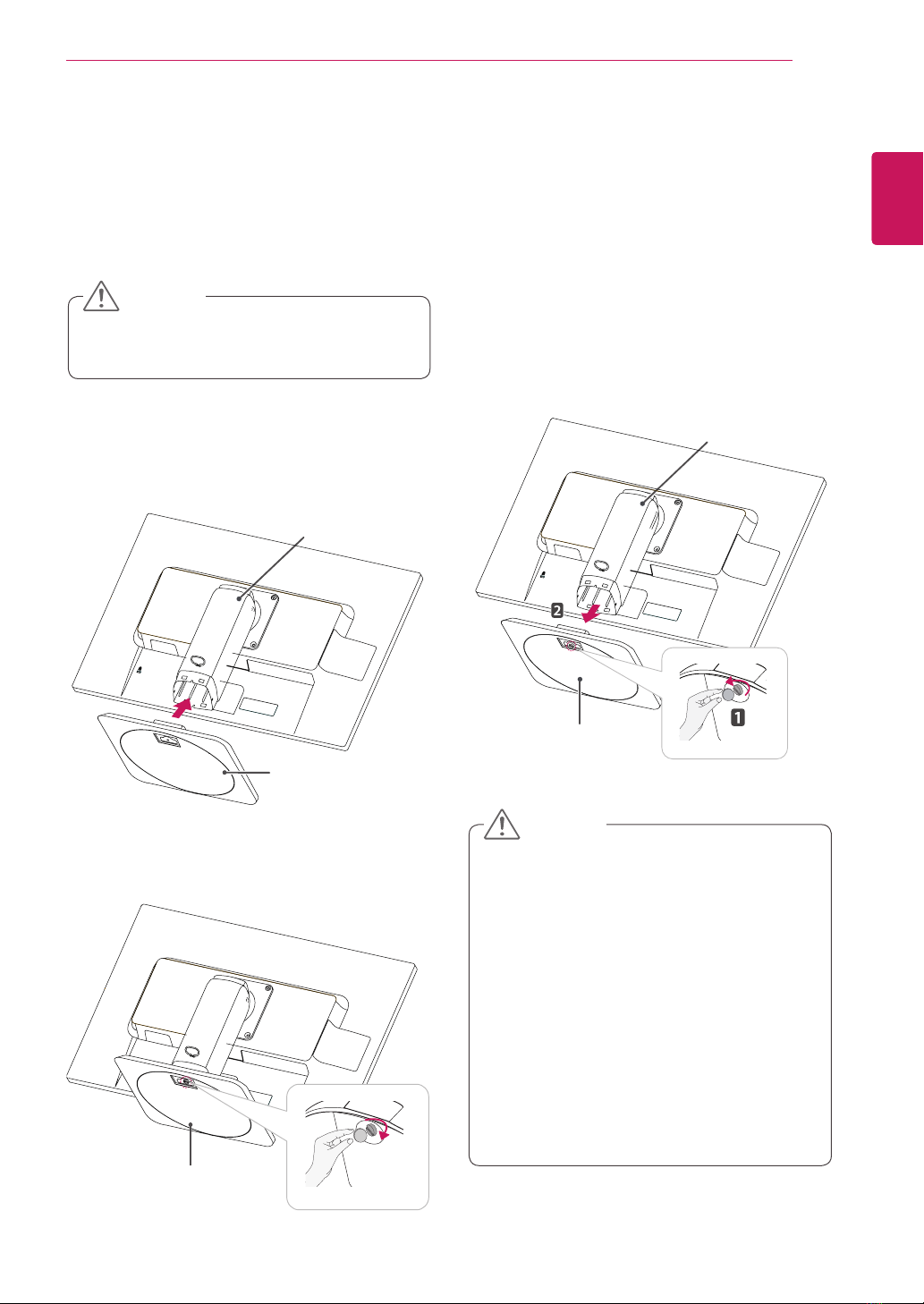 2

1