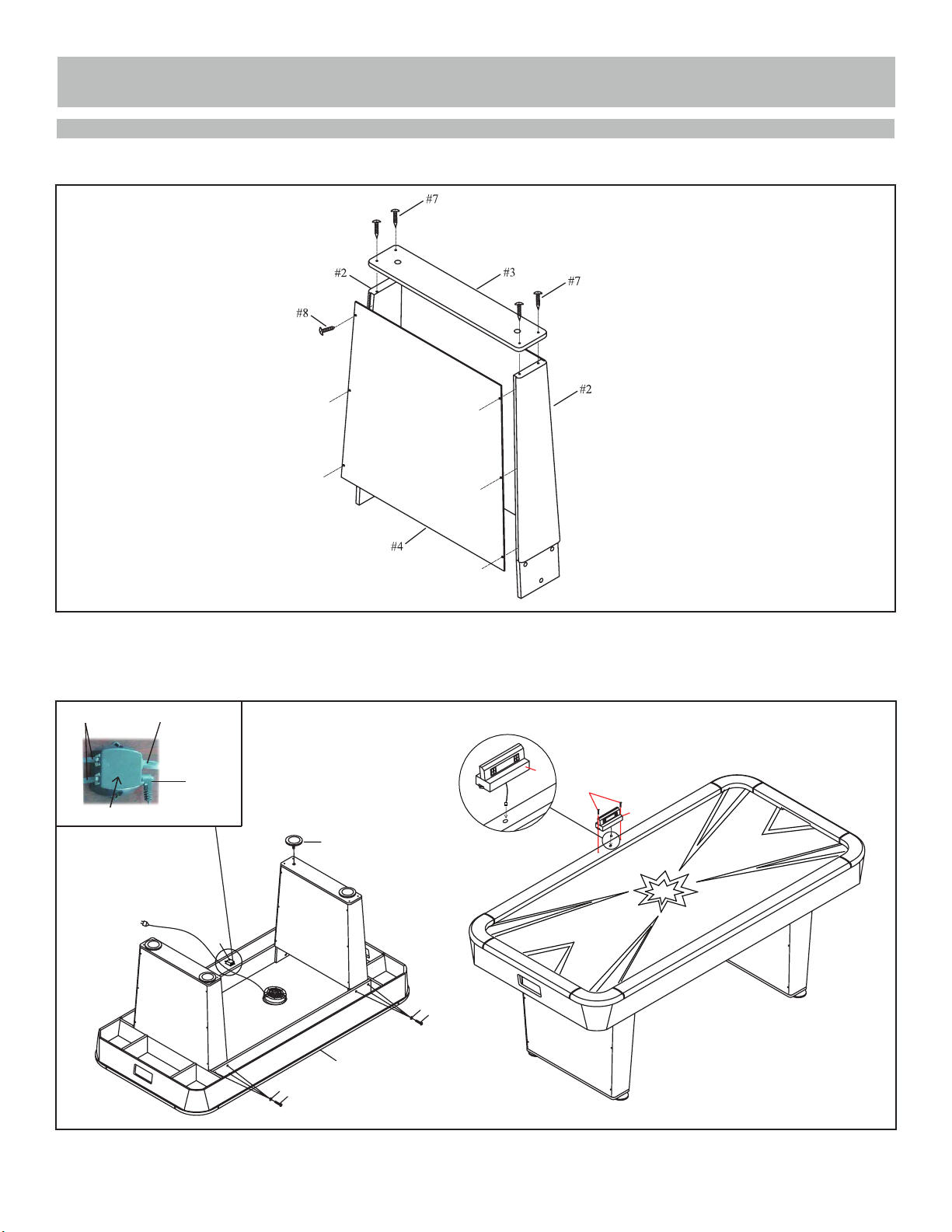 #7

#2

#3

#7

#8

#2

#4