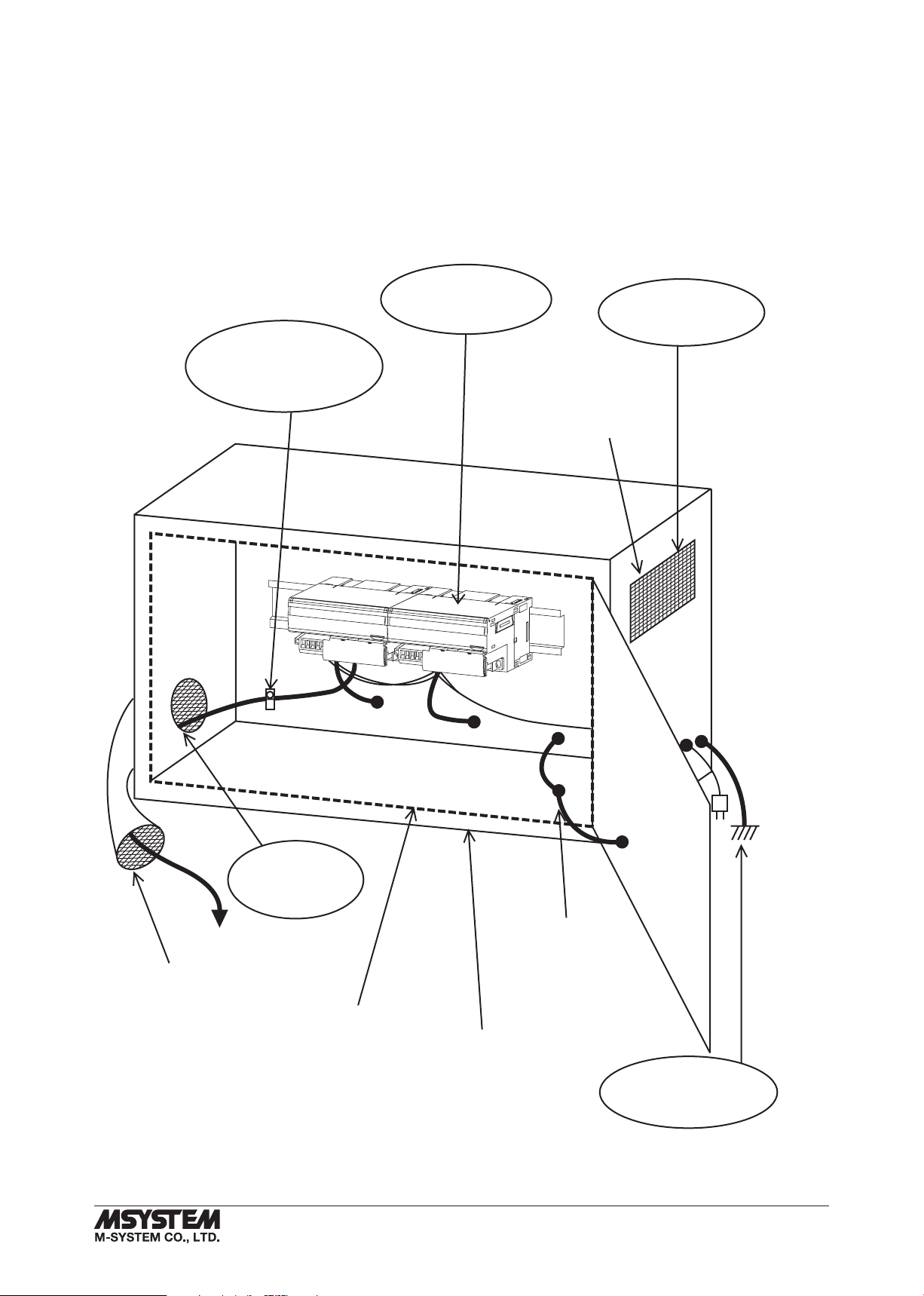 MSYSTEM
M-SYSTEM CO., LTD.