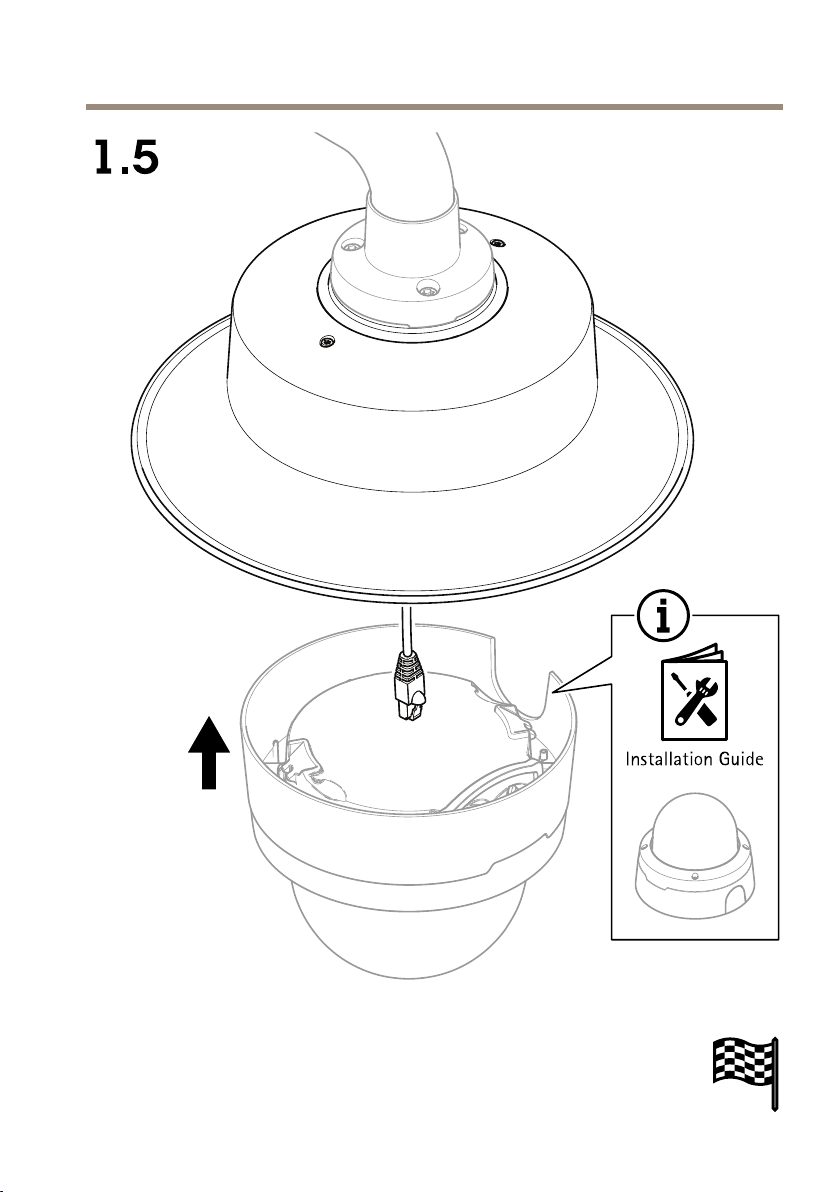 1.5

Installation Guide