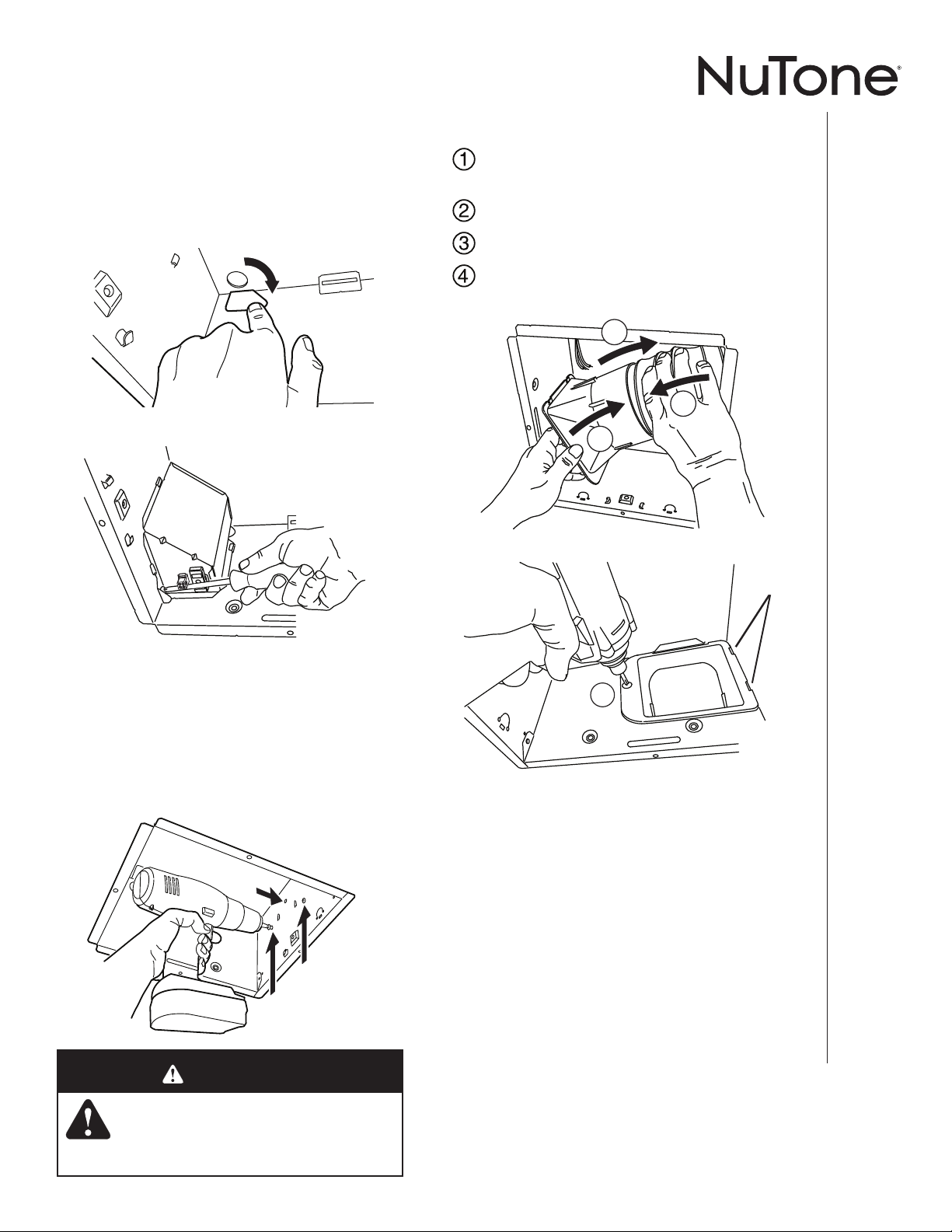 NuTone®

①

②

③

④