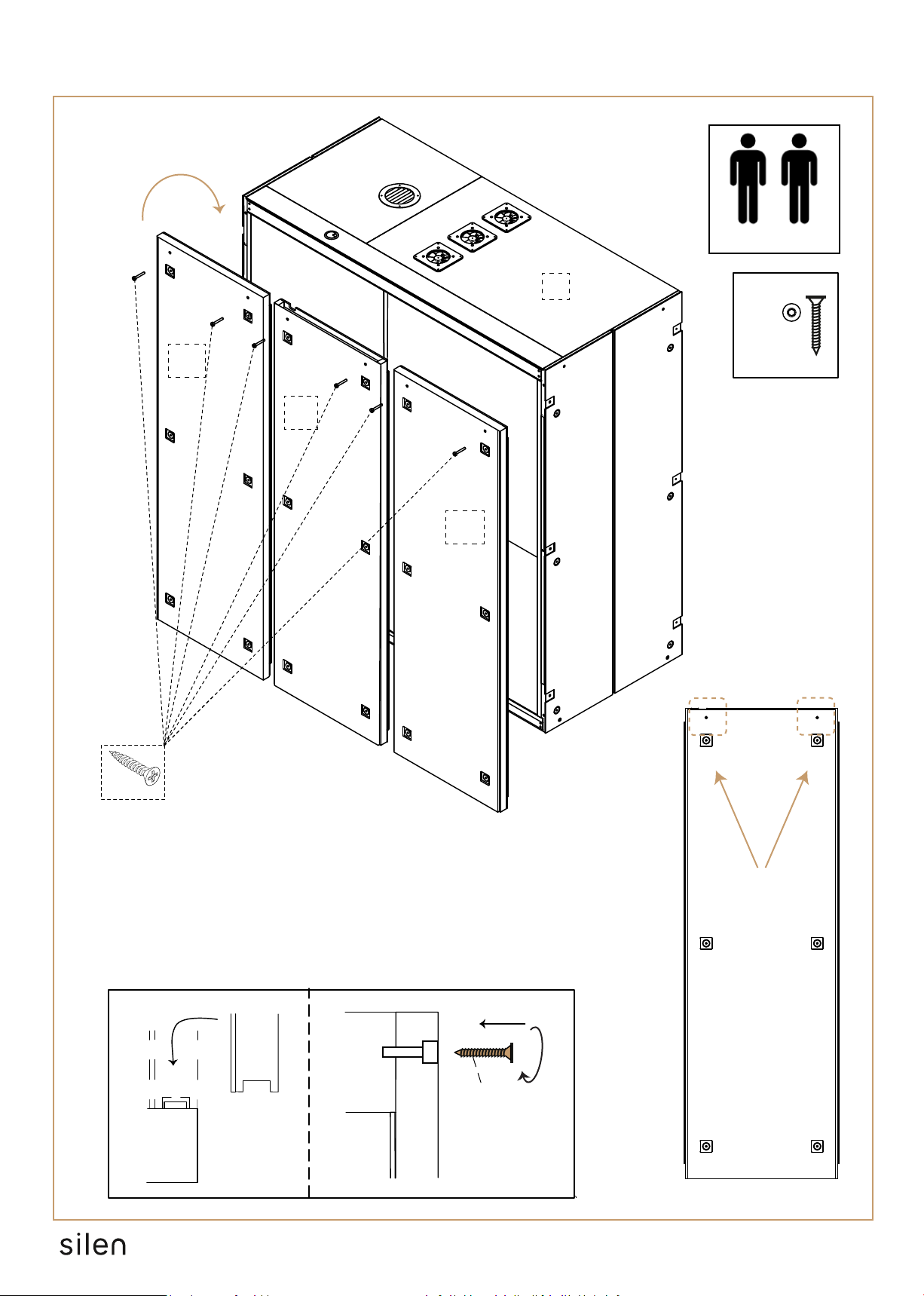 silen