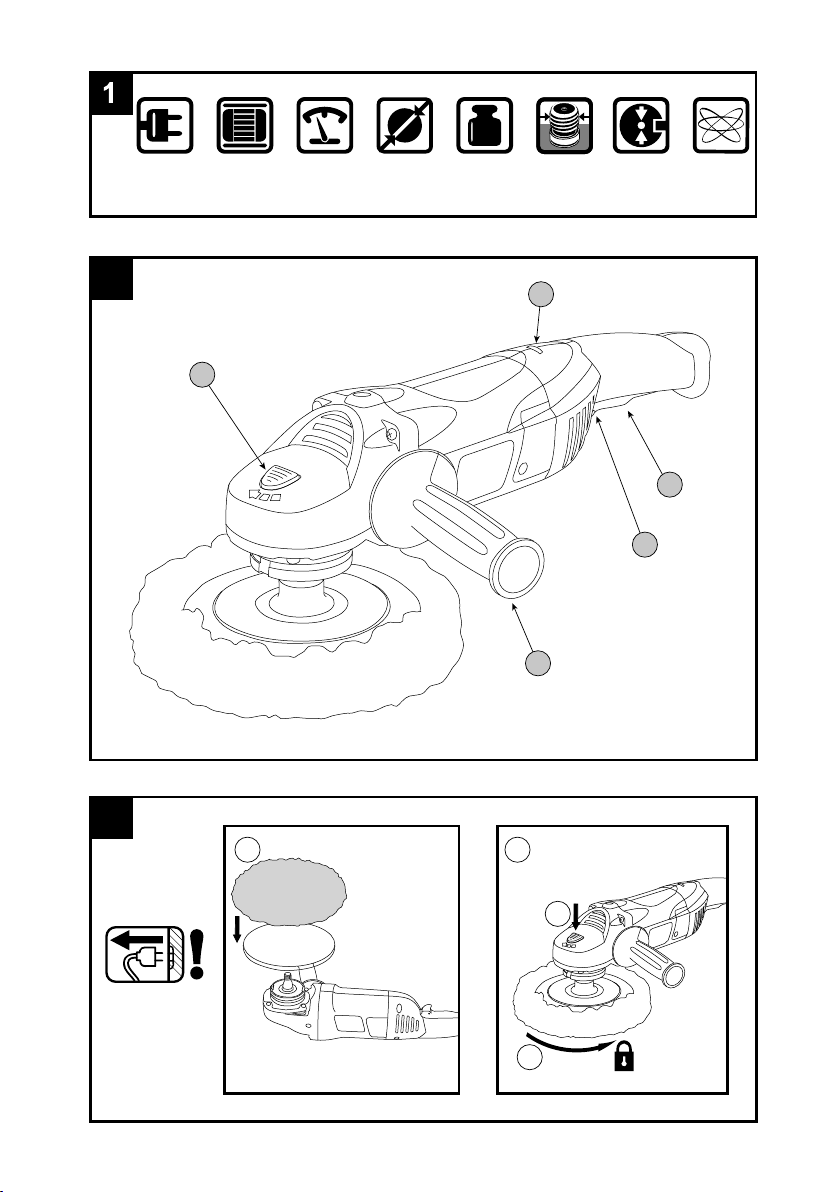 1