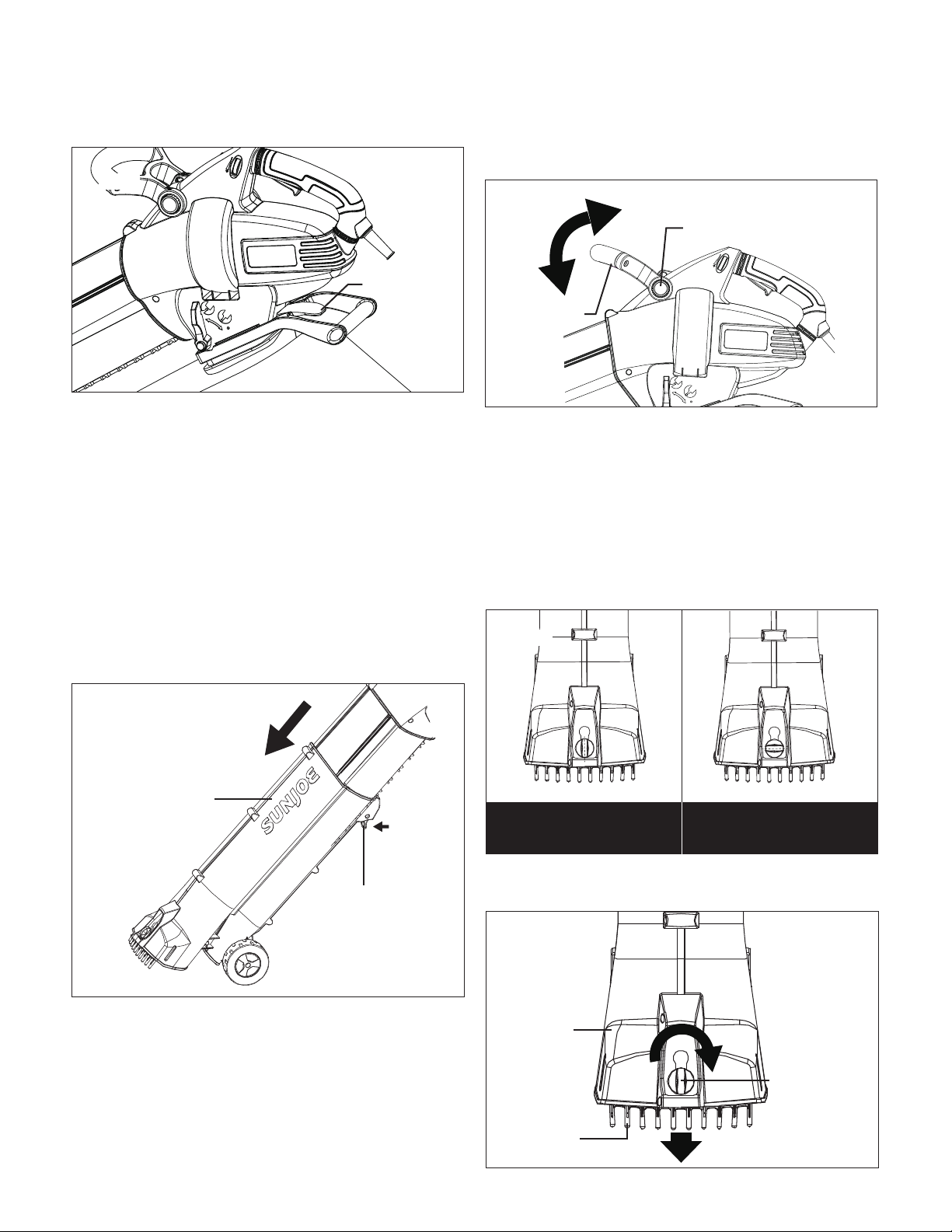 SUNJOE