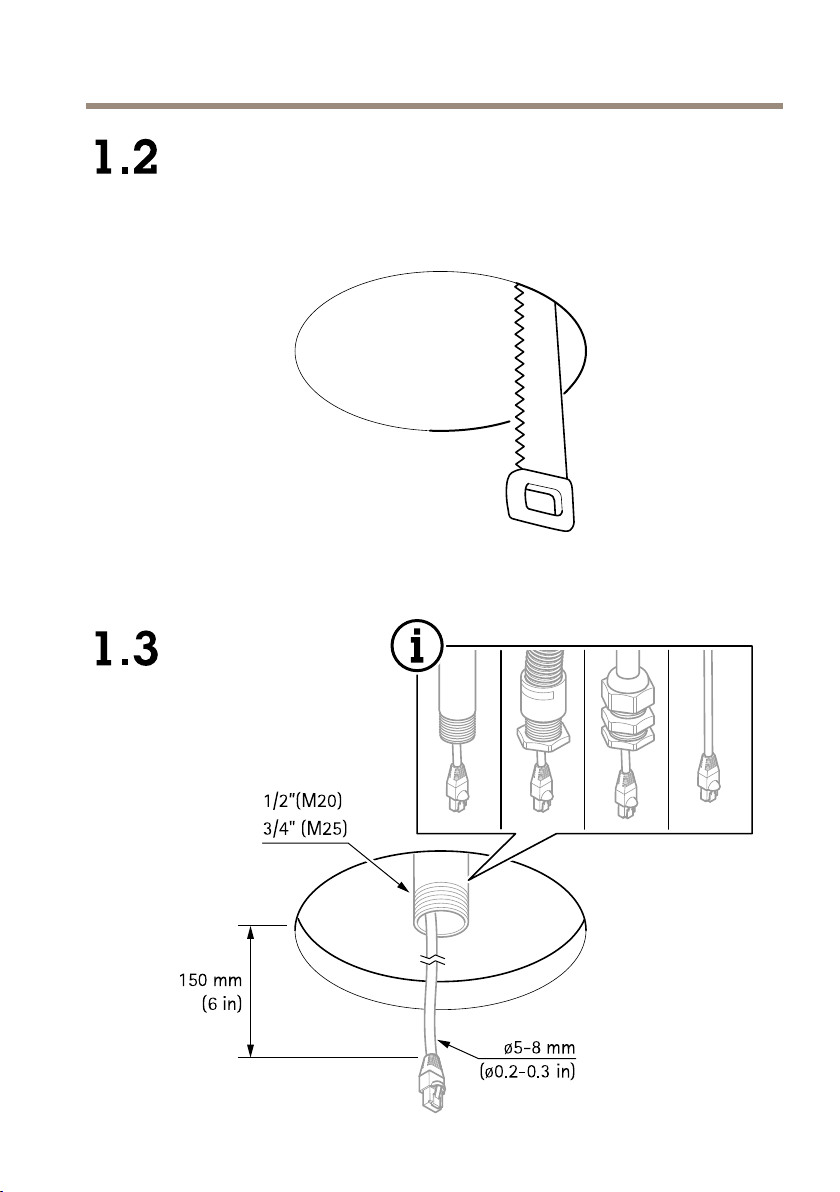 1.2

1.3

i

1/2"(M20)
3/4" (M25)

150 mm
(6 in)

ø5-8 mm
(ø0.2-0.3 in)