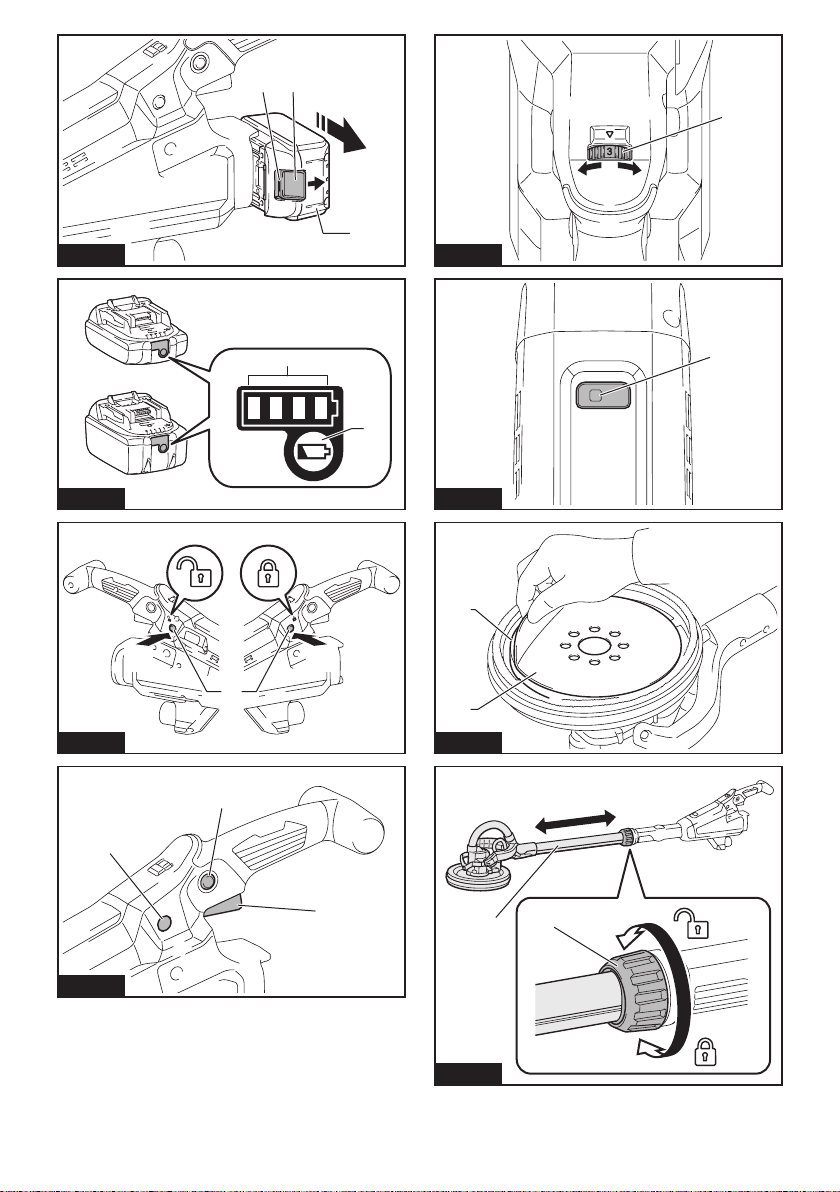 3